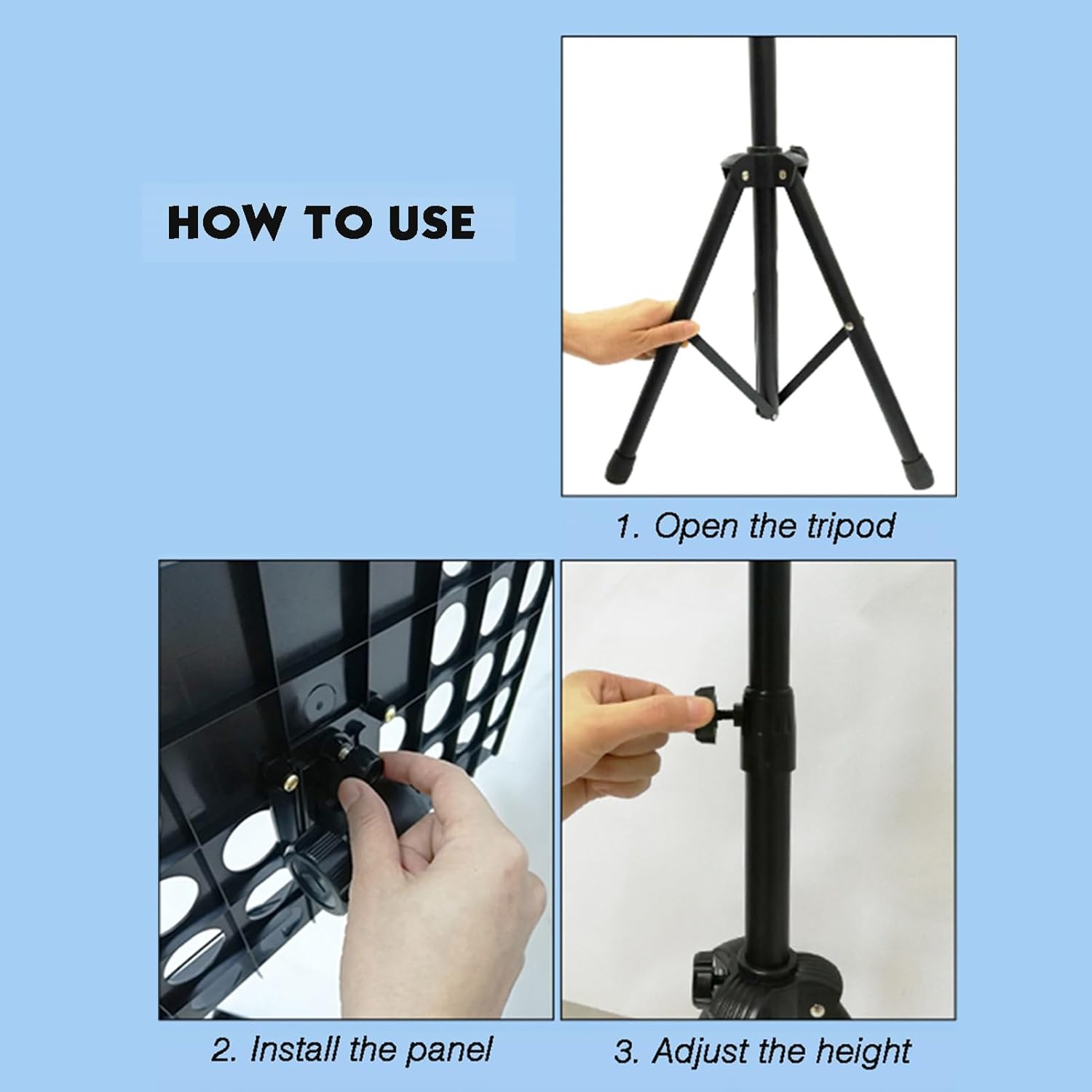 HOW TO USE

1. Open the tripod

2. Install the panel

3. Adjust the height