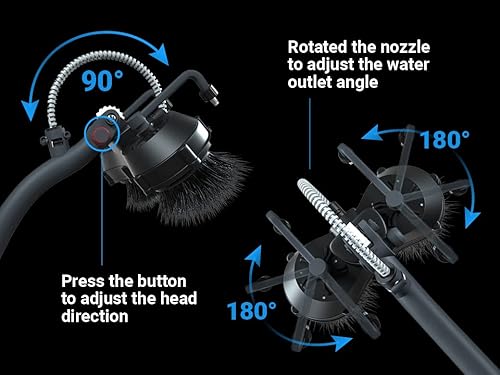 90°

Rotated the nozzle to adjust the water outlet angle

180°

Press the button to adjust the head direction

180°