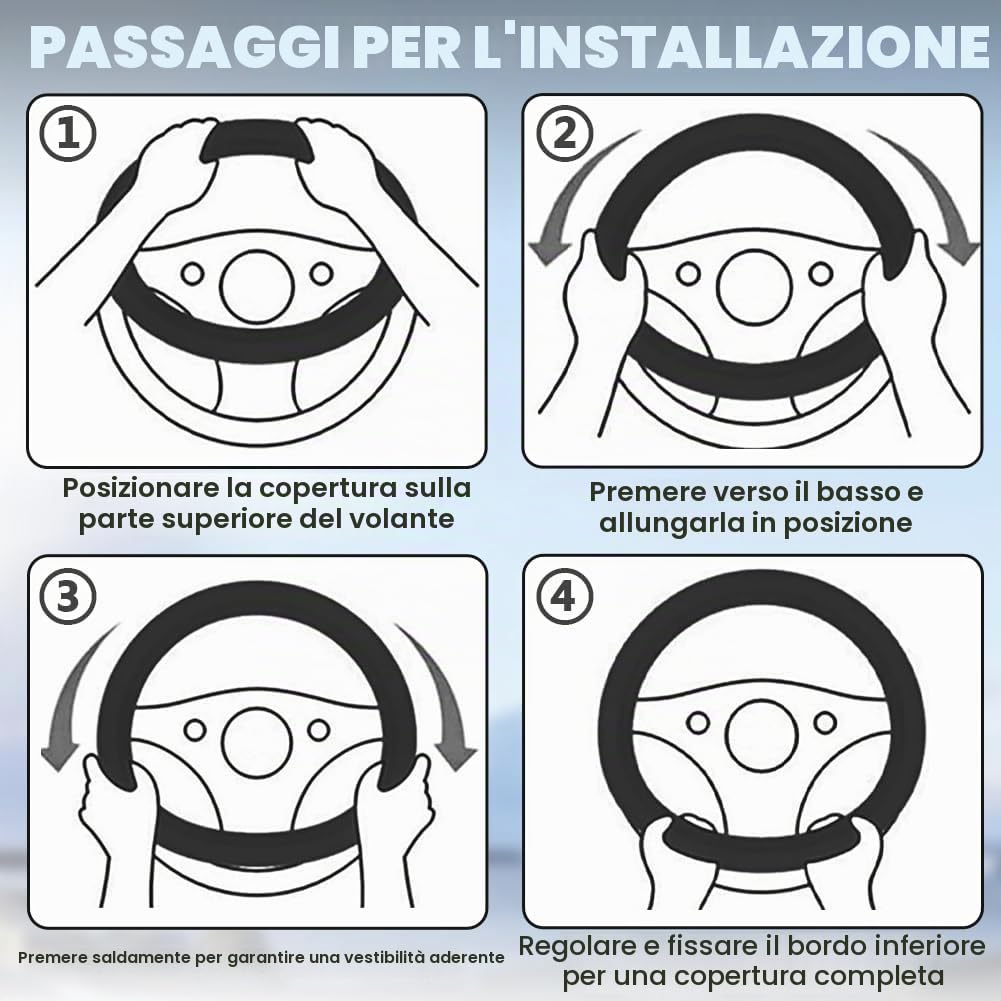 PASSAGGI PER L'INSTALLAZIONE

1

Posizionare la copertura sulla parte superiore del volante

2

Premere verso il basso e allungarla in posizione

3

Premere saldamente per garantire una vestibilità aderente

4

Regolare e fissare il bordo inferiore per una copertura completa