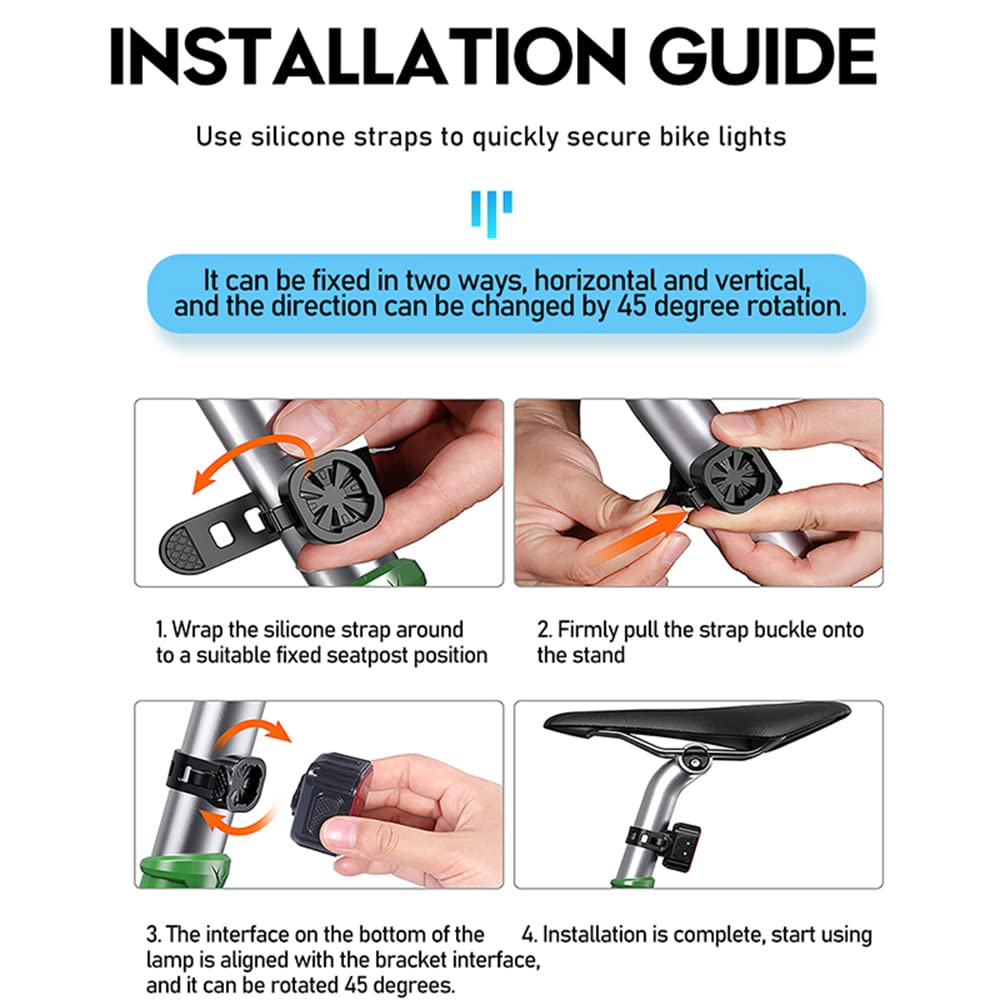 INSTALLATION GUIDE

Use silicone straps to quickly secure bike lights

It can be fixed in two ways, horizontal and vertical, and the direction can be changed by 45 degree rotation.

1. Wrap the silicone strap around to a suitable fixed seatpost position

2. Firmly pull the strap buckle onto the stand

3. The interface on the bottom of the lamp is aligned with the bracket interface, and it can be rotated 45 degrees.

4. Installation is complete, start using