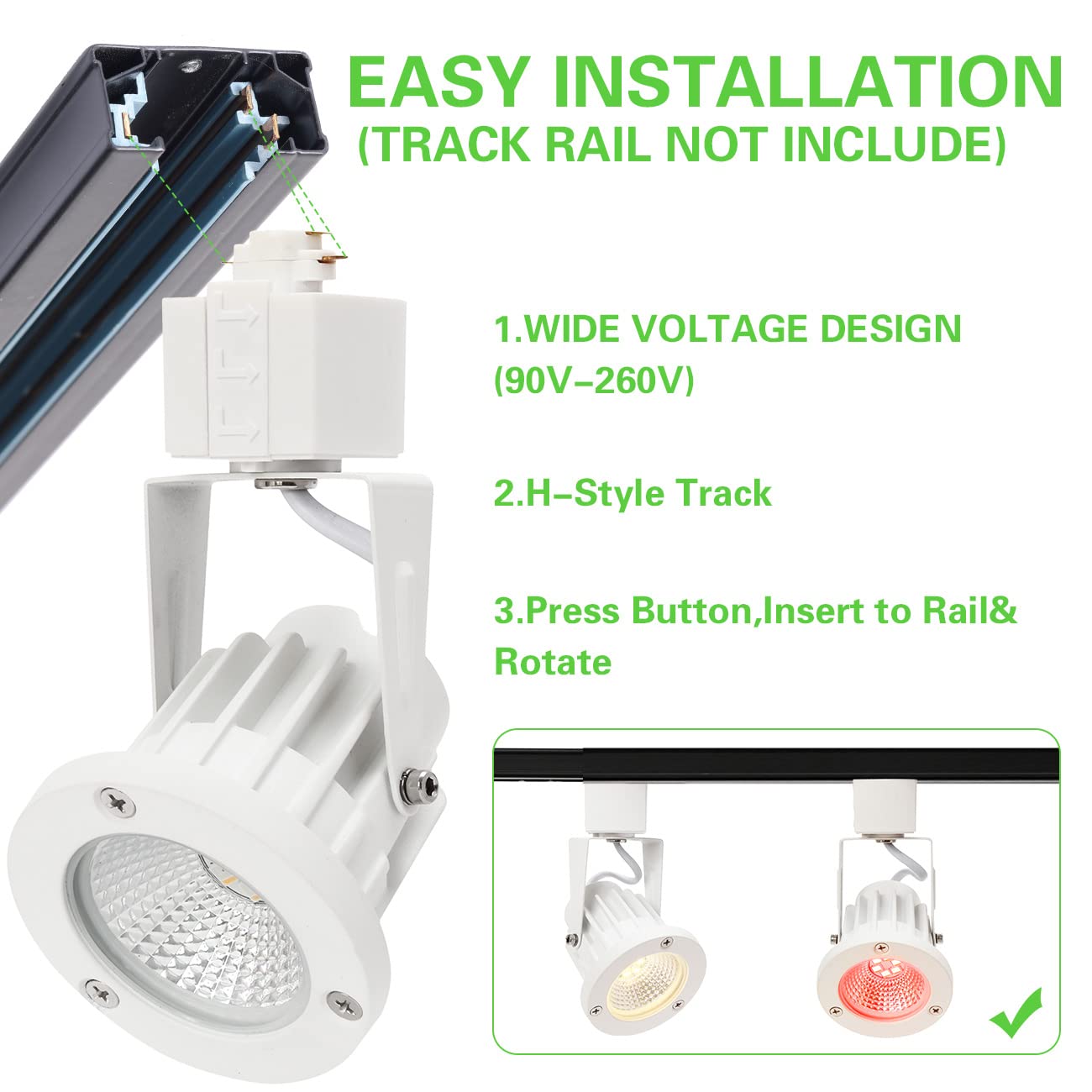 EASY INSTALLATION
(TRACK RAIL NOT INCLUDE)

1.WIDE VOLTAGE DESIGN (90V–260V)

2.H–Style Track

3.Press Button,Insert to Rail& Rotate