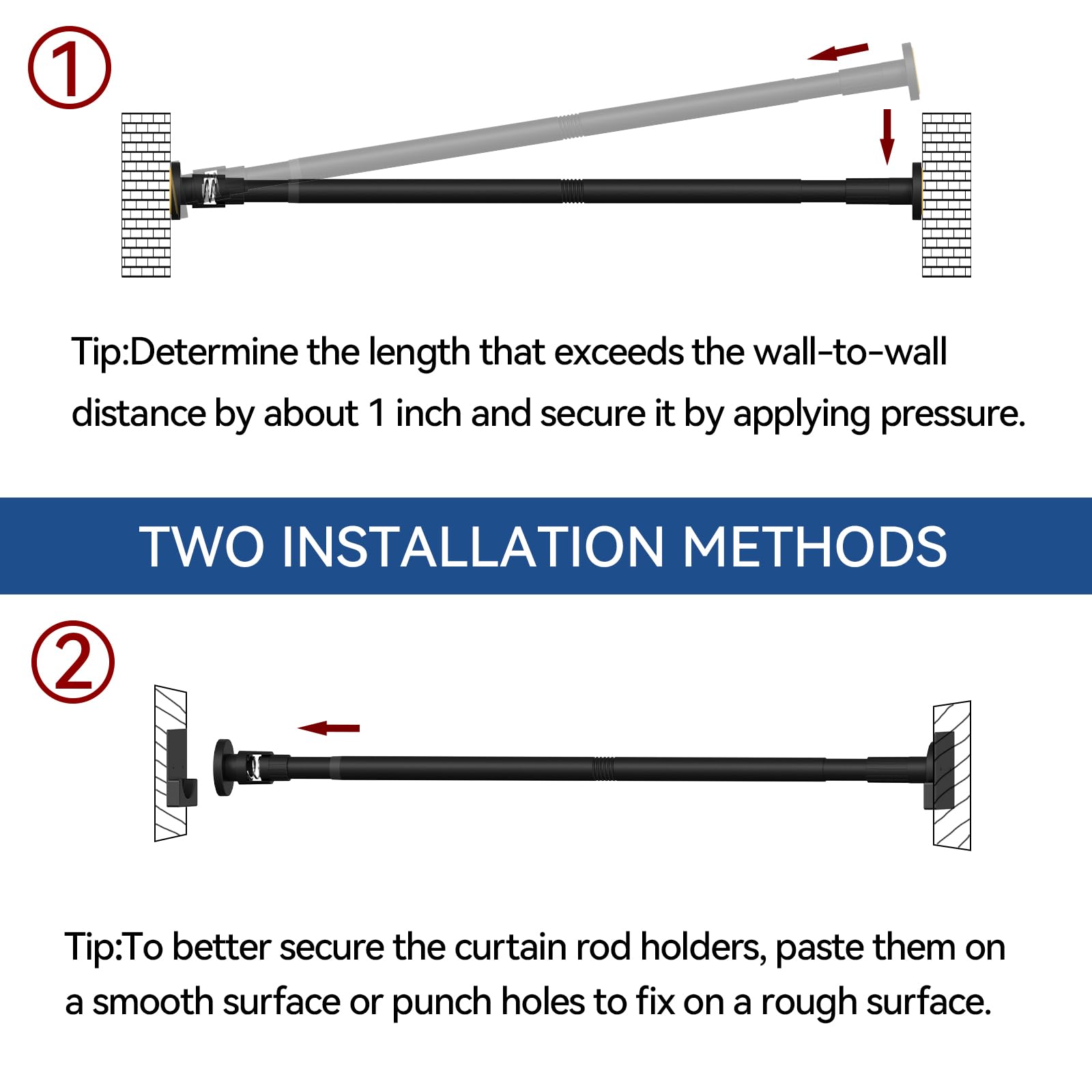 ①

Tip:Determine the length that exceeds the wall-to-wall distance by about 1 inch and secure it by applying pressure.

TWO INSTALLATION METHODS

②

Tip:To better secure the curtain rod holders, paste them on a smooth surface or punch holes to fix on a rough surface.