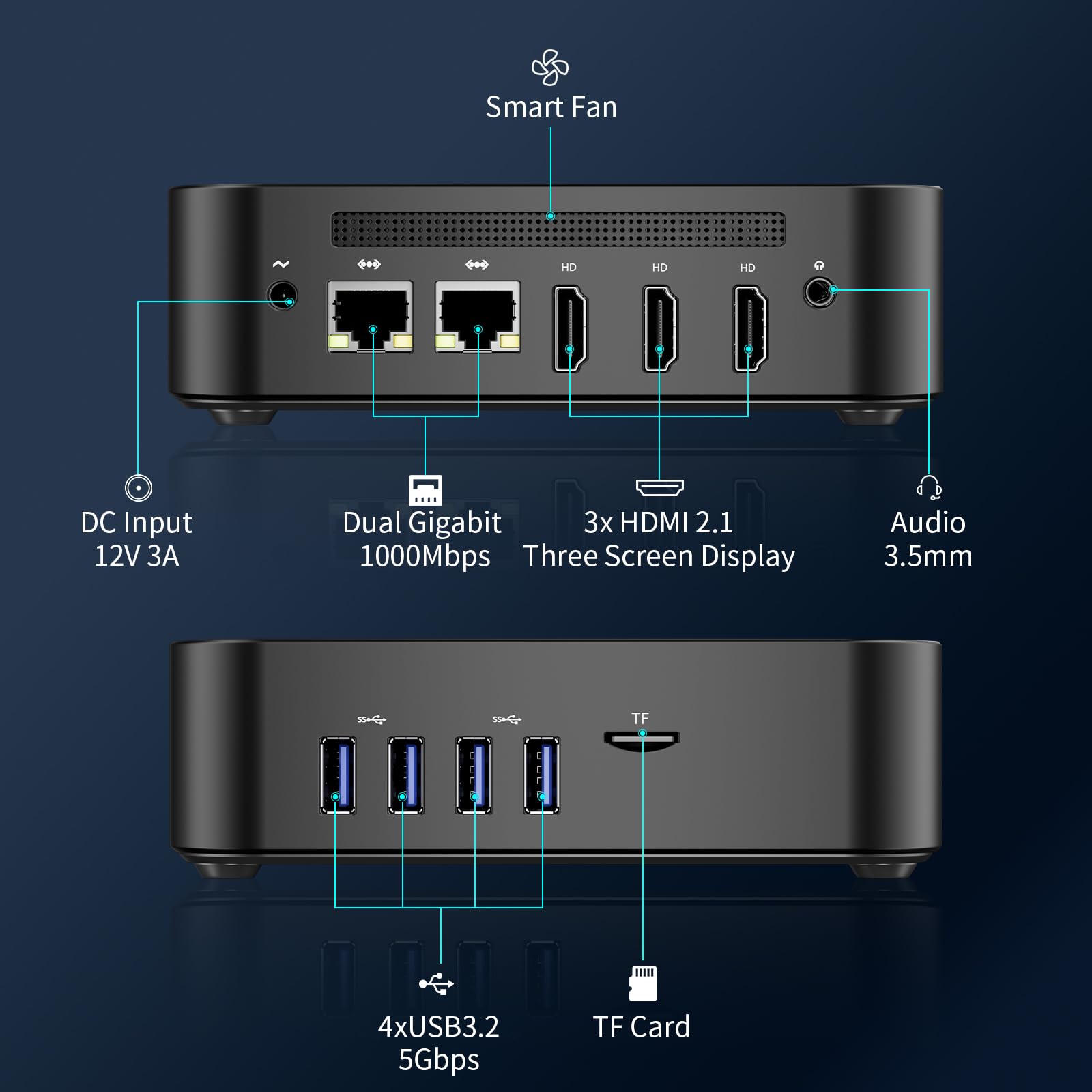 Smart Fan

HD HD HD

DC Input
12V 3A

Dual Gigabit
1000Mbps

3x HDMI 2.1
Three Screen Display

Audio
3.5mm

SS SS

TF

4xUSB3.2
5Gbps

TF Card