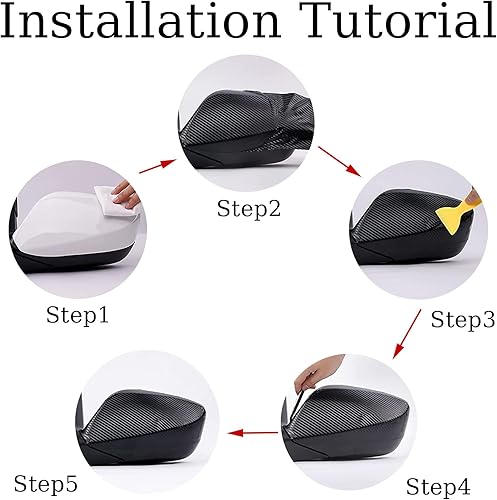 Installation Tutorial

Step1

Step2

Step3

Step4

Step5