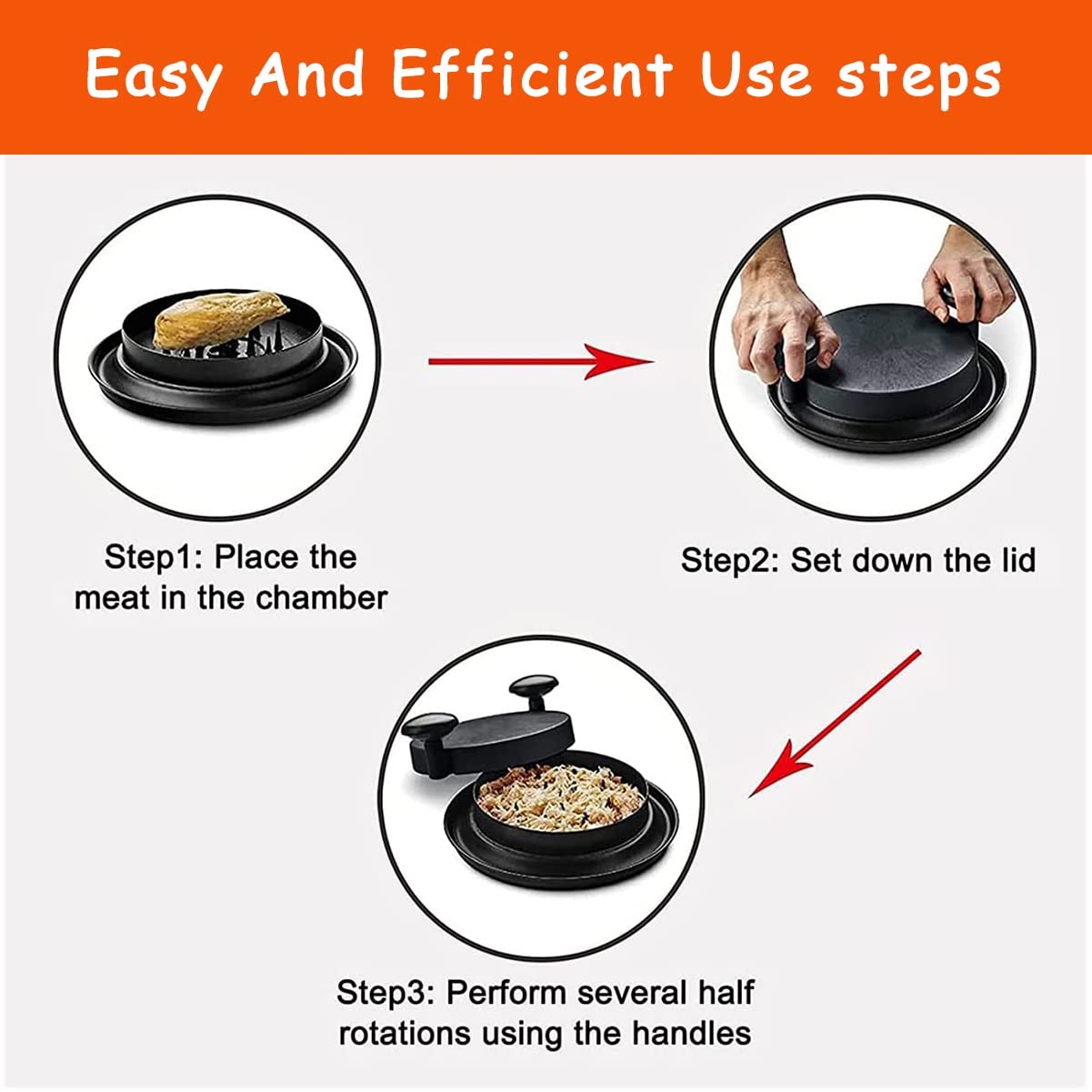 Easy And Efficient Use steps

Step1: Place the meat in the chamber

Step2: Set down the lid

Step3: Perform several half rotations using the handles