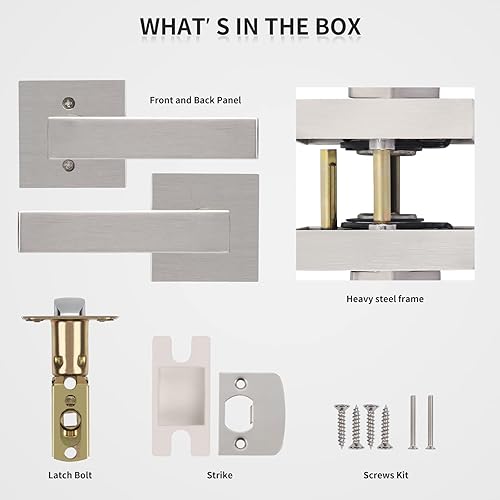 WHAT' S IN THE BOX

Front and Back Panel

Heavy steel frame

Latch Bolt

Strike

Screws Kit