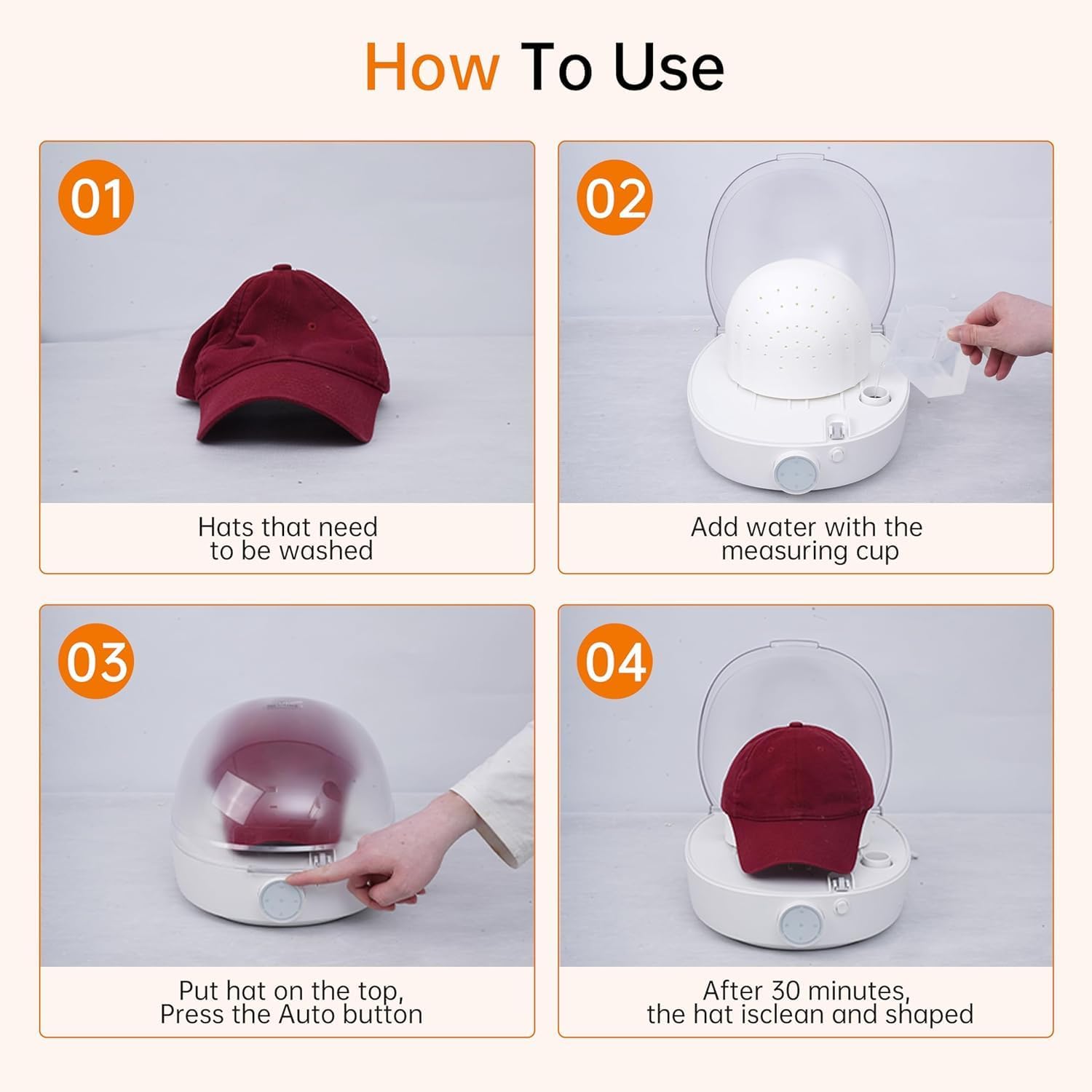 How To Use

01

Hats that need to be washed

02

Add water with the measuring cup

03

Put hat on the top, Press the Auto button

04

After 30 minutes, the hat isclean and shaped