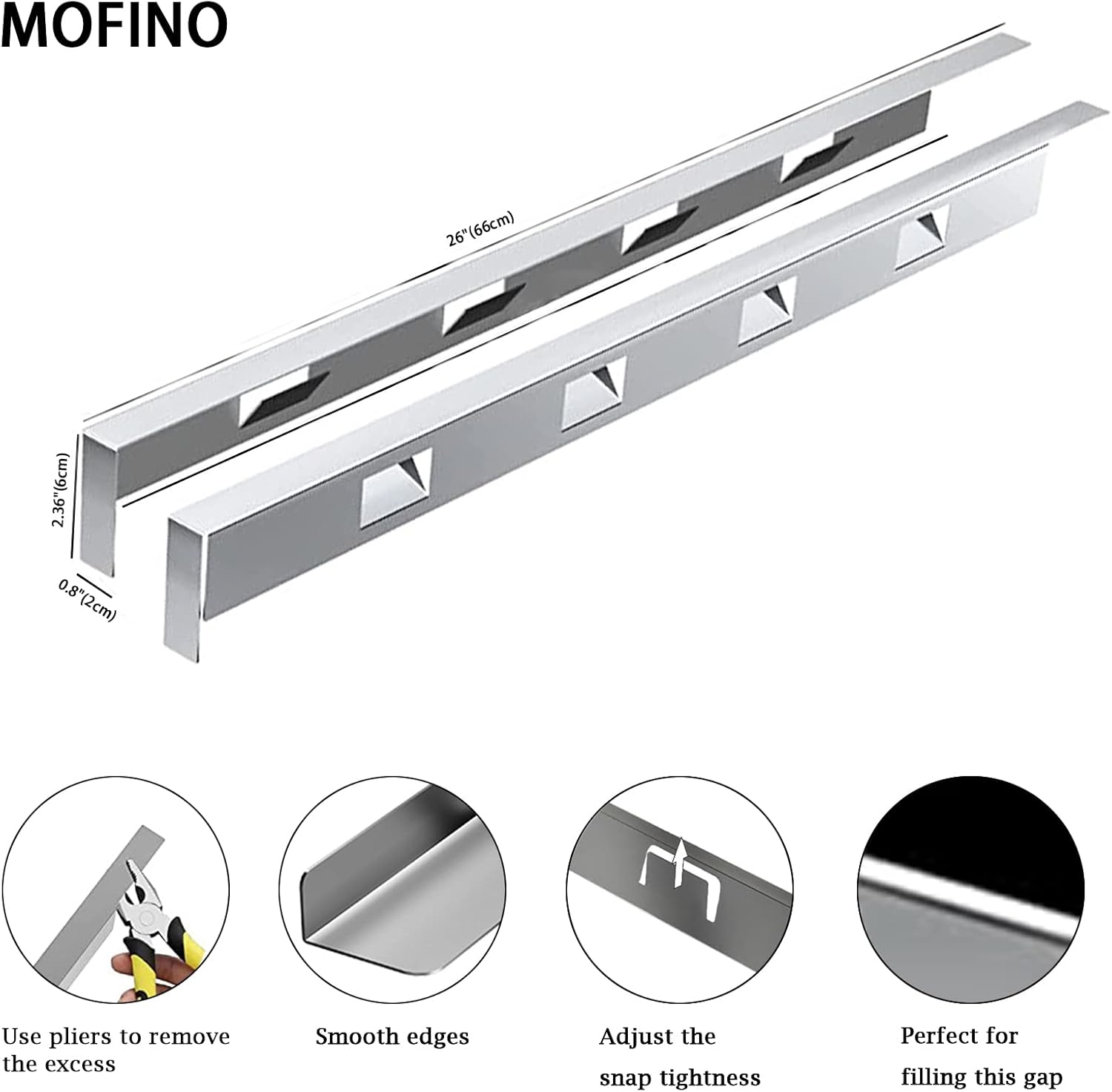 MOFINO

26"(66cm)

2.36"(6cm)

0.8"(2cm)

Use pliers to remove the excess

Smooth edges

Adjust the snap tightness

Perfect for filling this gap