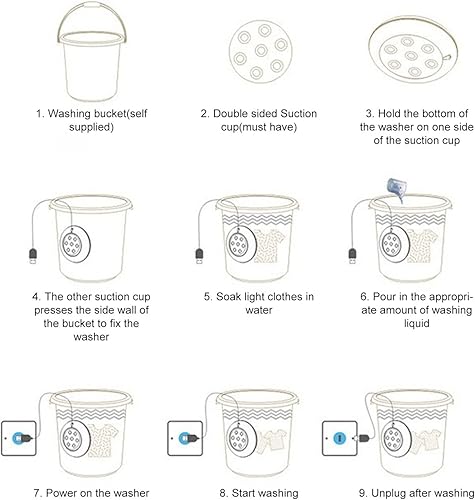 1. Washing bucket(self supplied)

2. Double sided Suction cup(must have)

3. Hold the bottom of the washer on one side of the suction cup

4. The other suction cup presses the side wall of the bucket to fix the washer

5. Soak light clothes in water

6. Pour in the appropriate amount of washing liquid

7. Power on the washer

8. Start washing

9. Unplug after washing