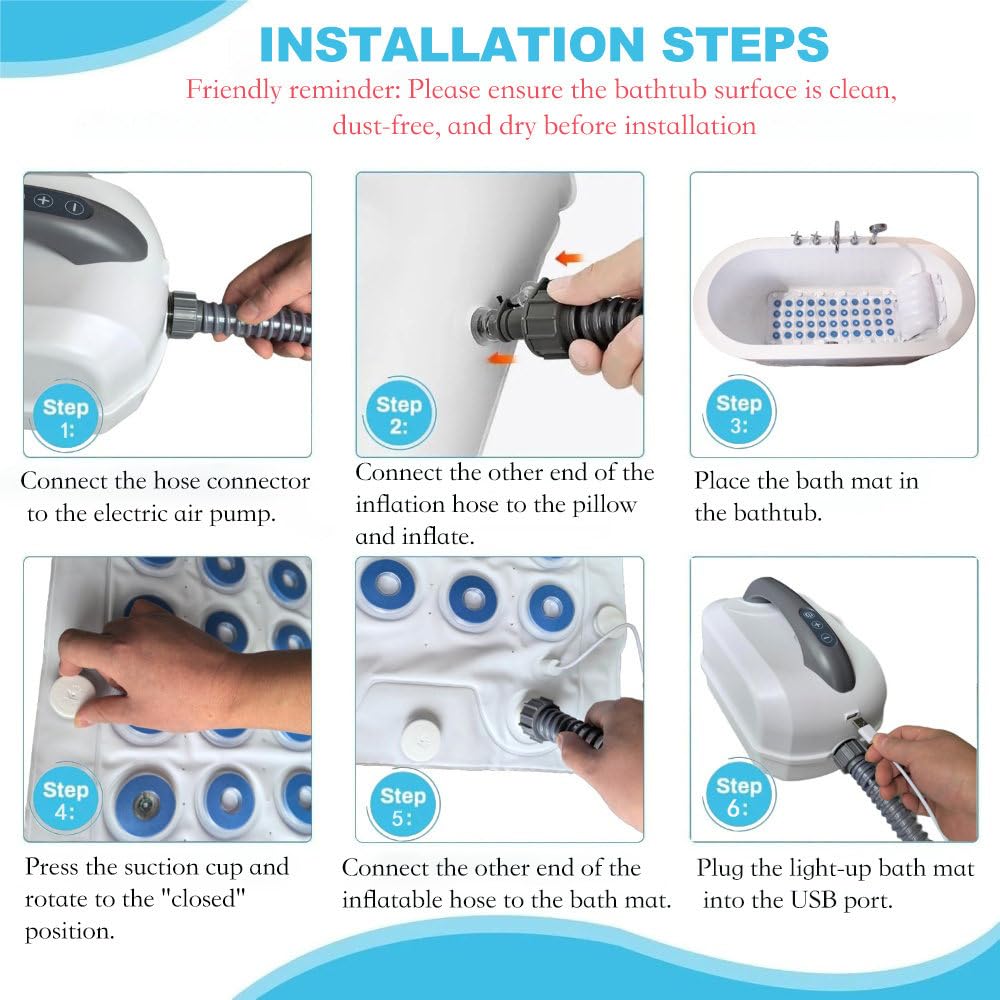 INSTALLATION STEPS

Friendly reminder: Please ensure the bathtub surface is clean, dust-free, and dry before installation

Step 1:
Connect the hose connector to the electric air pump.

Step 2:
Connect the other end of the inflation hose to the pillow and inflate.

Step 3:
Place the bath mat in the bathtub.

Step 4:
Press the suction cup and rotate to the "closed" position.

Step 5:
Connect the other end of the inflatable hose to the bath mat.

Step 6:
Plug the light-up bath mat into the USB port.