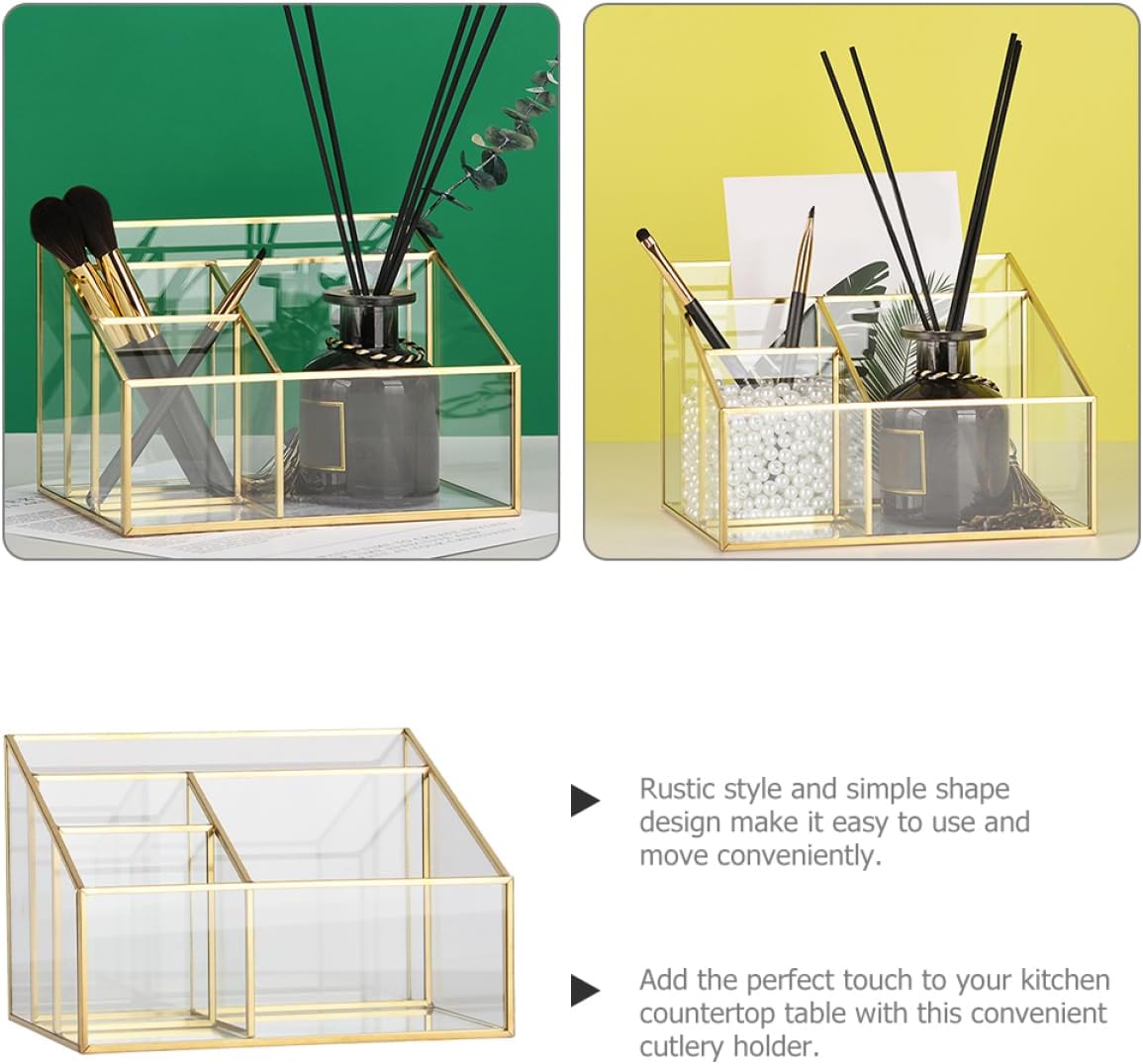 Rustic style and simple shape design make it easy to use and move conveniently.

Add the perfect touch to your kitchen countertop table with this convenient cutlery holder.