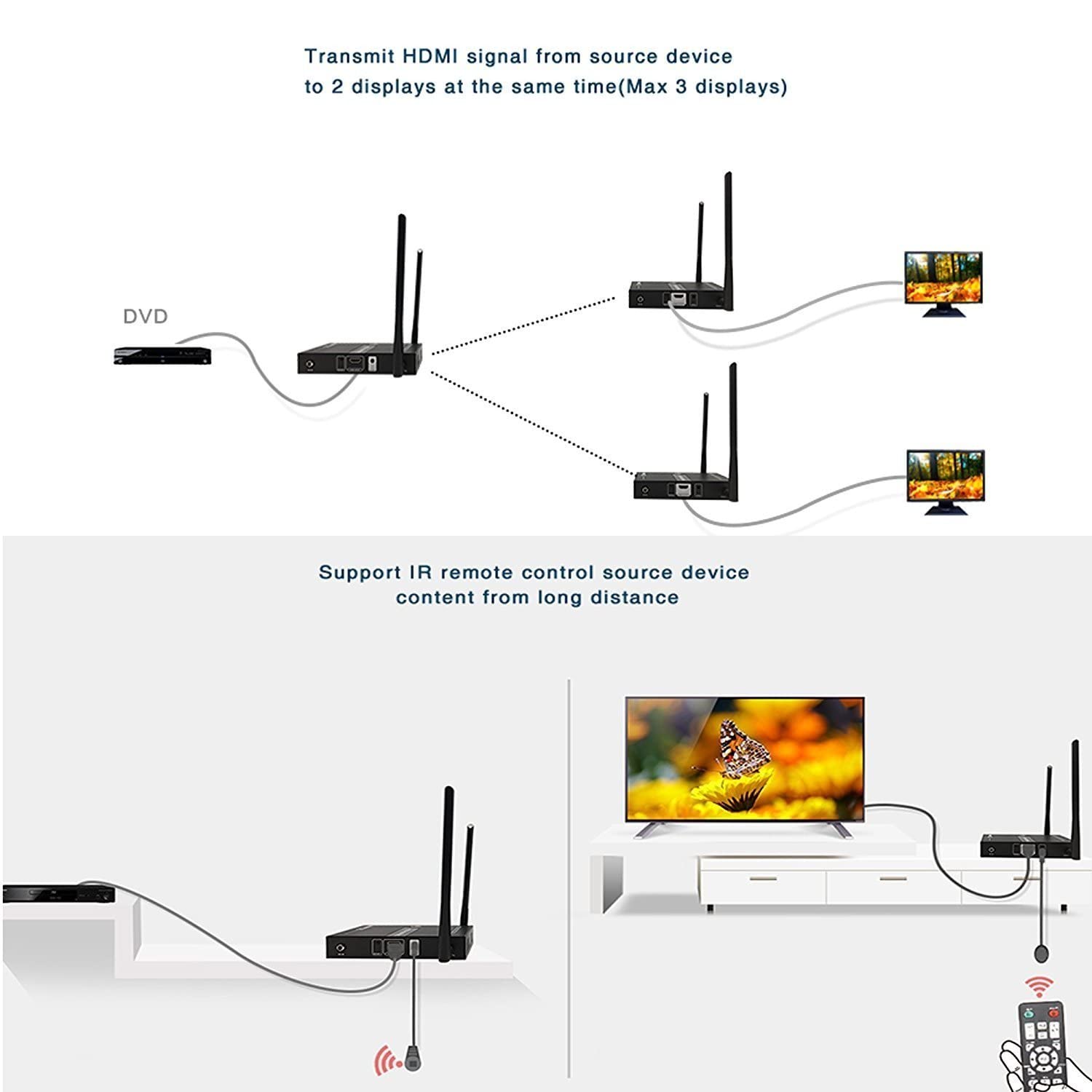 Transmit HDMI signal from source device
to 2 displays at the same time(Max 3 displays)

DVD

Support IR remote control source device
content from long distance