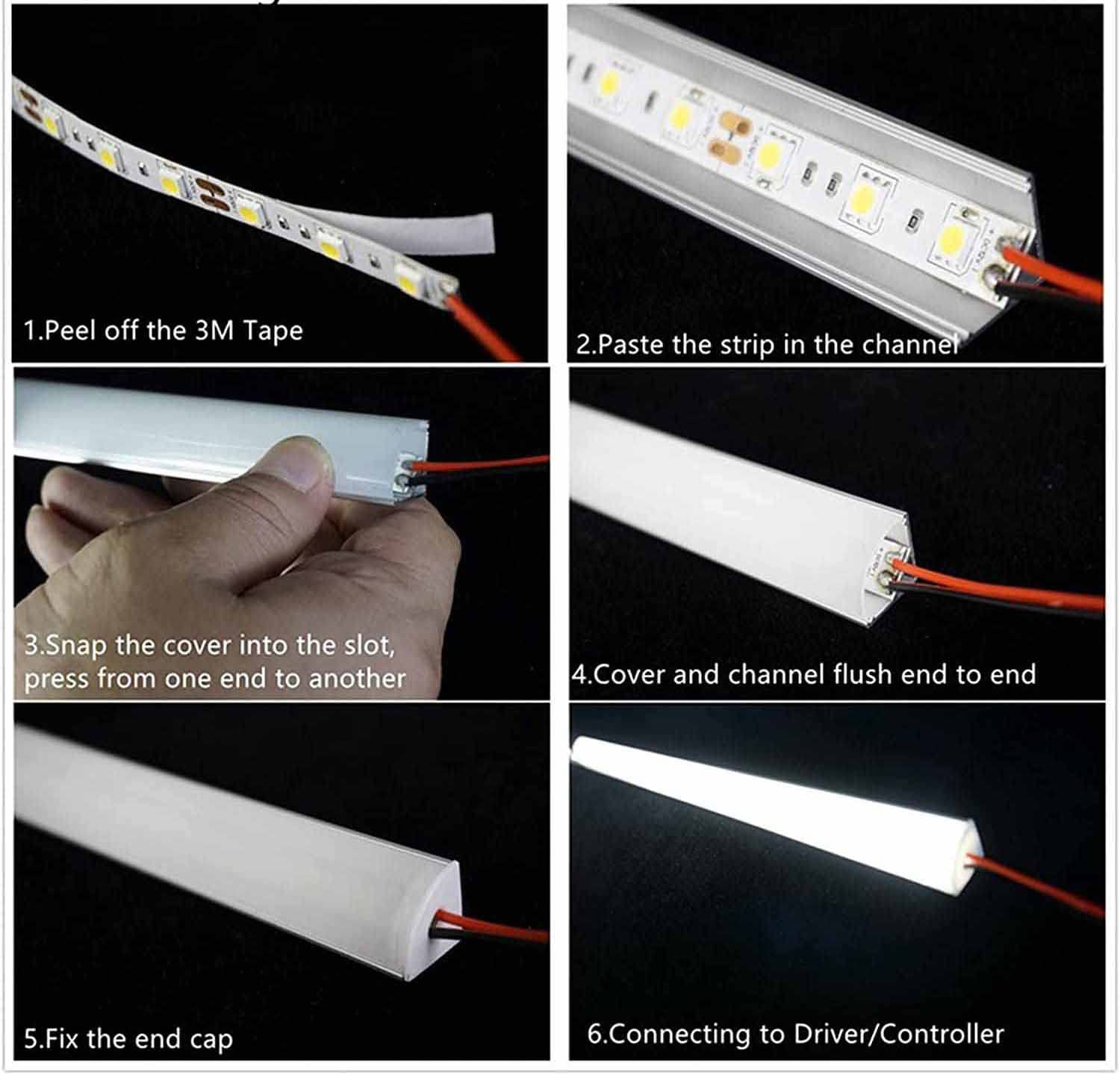 1.Peel off the 3M Tape

2.Paste the strip in the channel

3.Snap the cover into the slot, press from one end to another

4.Cover and channel flush end to end

5.Fix the end cap

6.Connecting to Driver/Controller