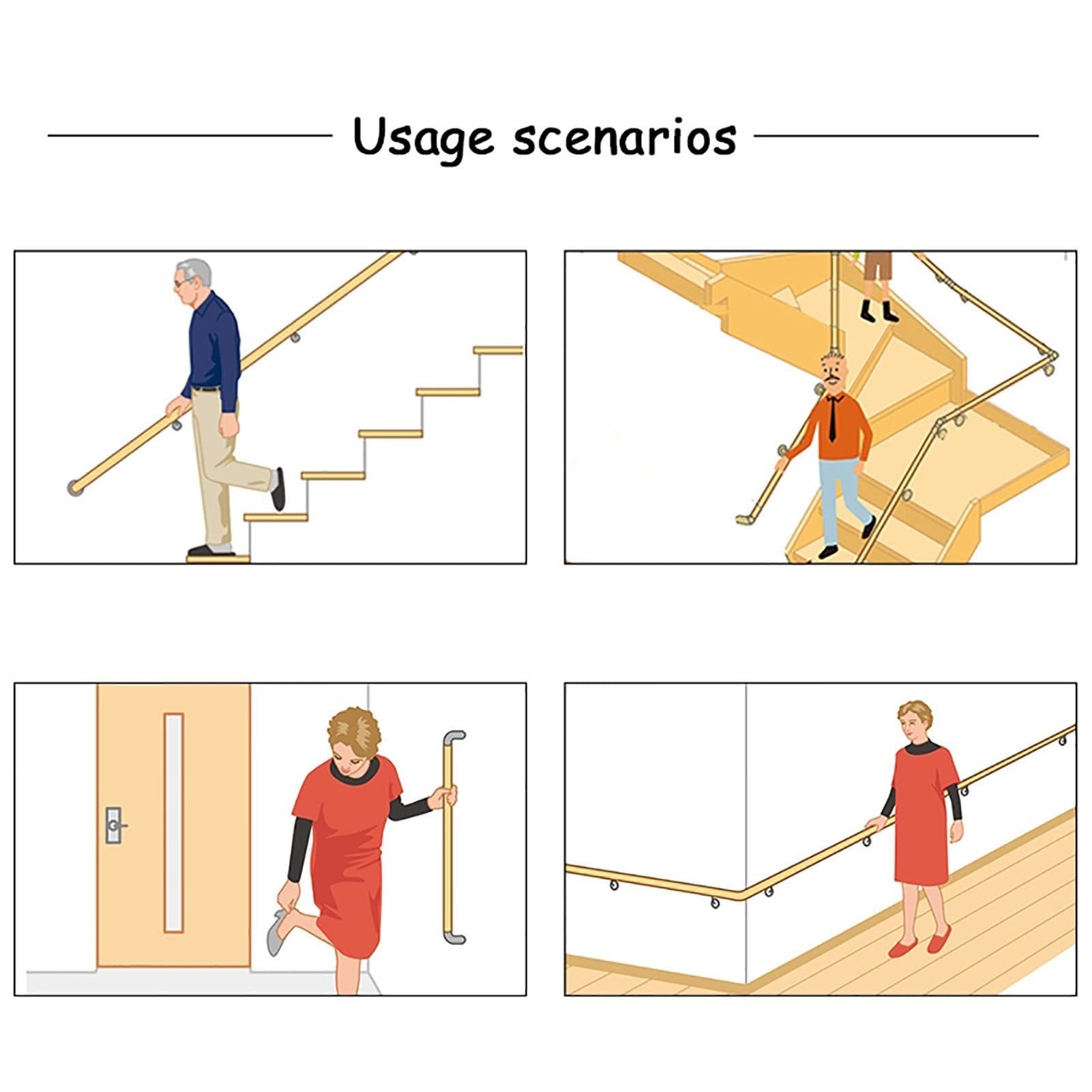 Usage scenarios