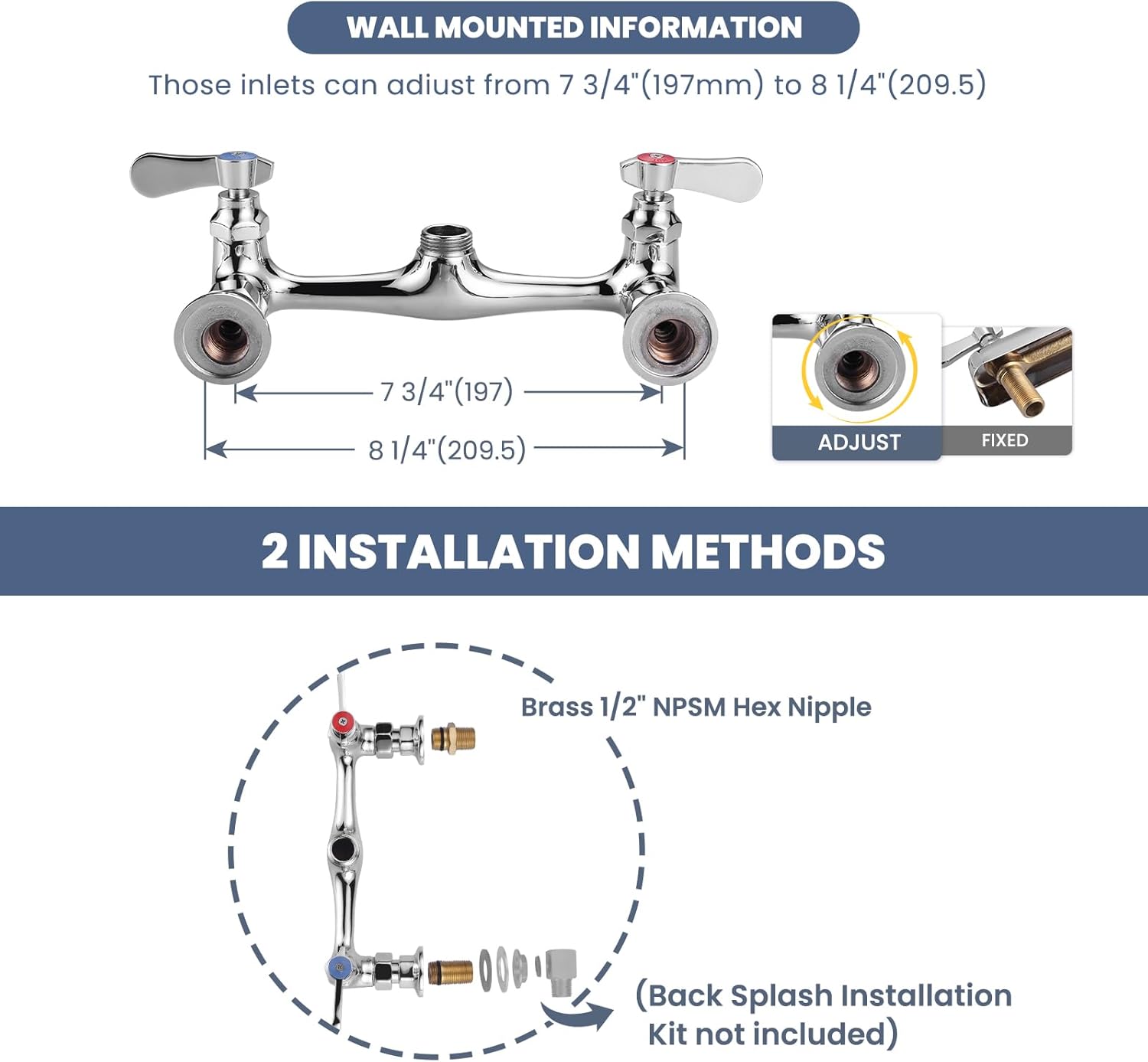 WALL MOUNTED INFORMATION

Those inlets can adiust from 7 3/4"(197mm) to 8 1/4"(209.5)

7 3/4"(197)

8 1/4"(209.5)

ADJUST

FIXED

2 INSTALLATION METHODS

Brass 1/2" NPSM Hex Nipple

(Back Splash Installation Kit not included)