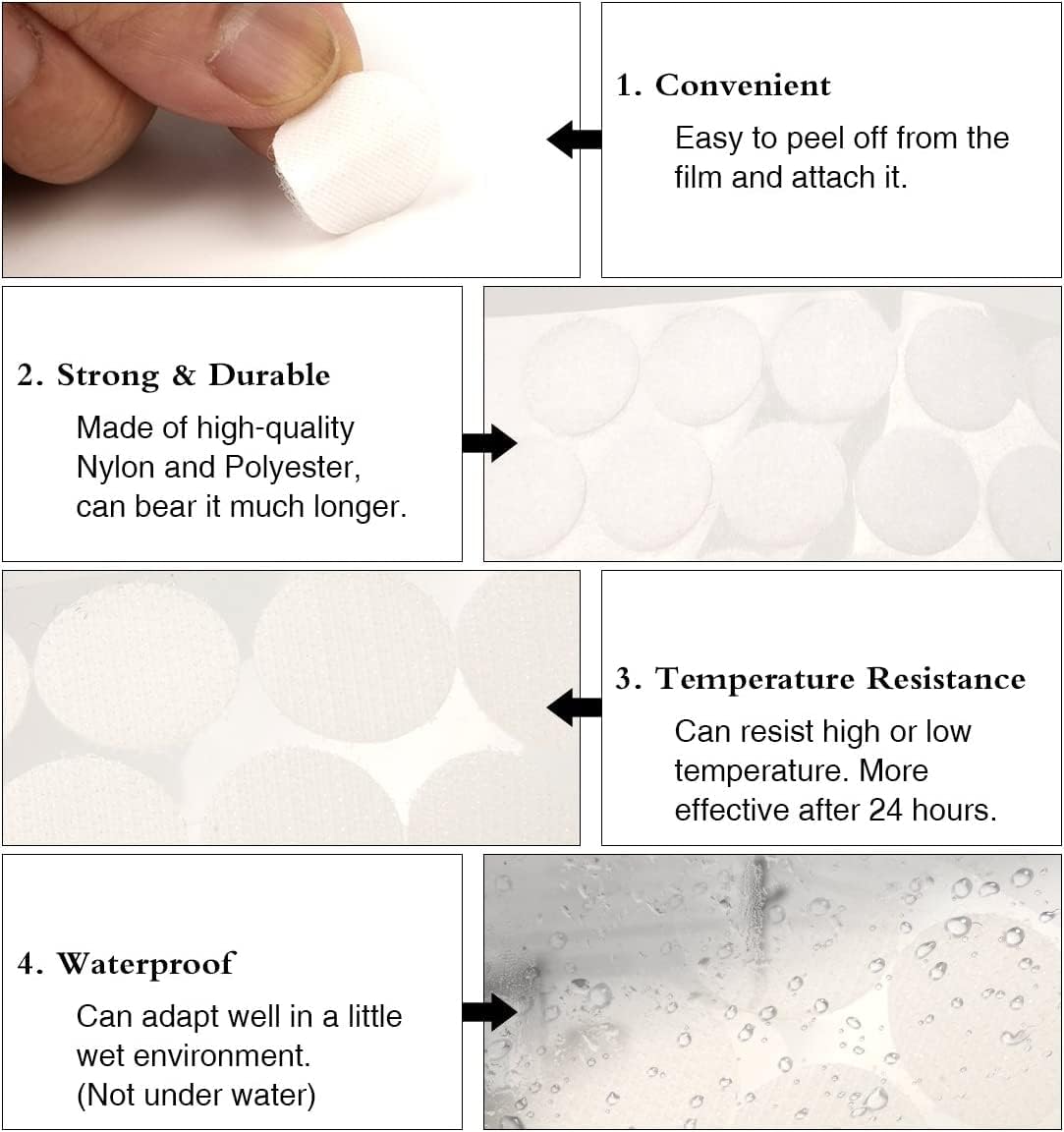 1. Convenient

Easy to peel off from the film and attach it.

2. Strong & Durable

Made of high-quality Nylon and Polyester, can bear it much longer.

3. Temperature Resistance

Can resist high or low temperature. More effective after 24 hours.

4. Waterproof

Can adapt well in a little wet environment. (Not under water)