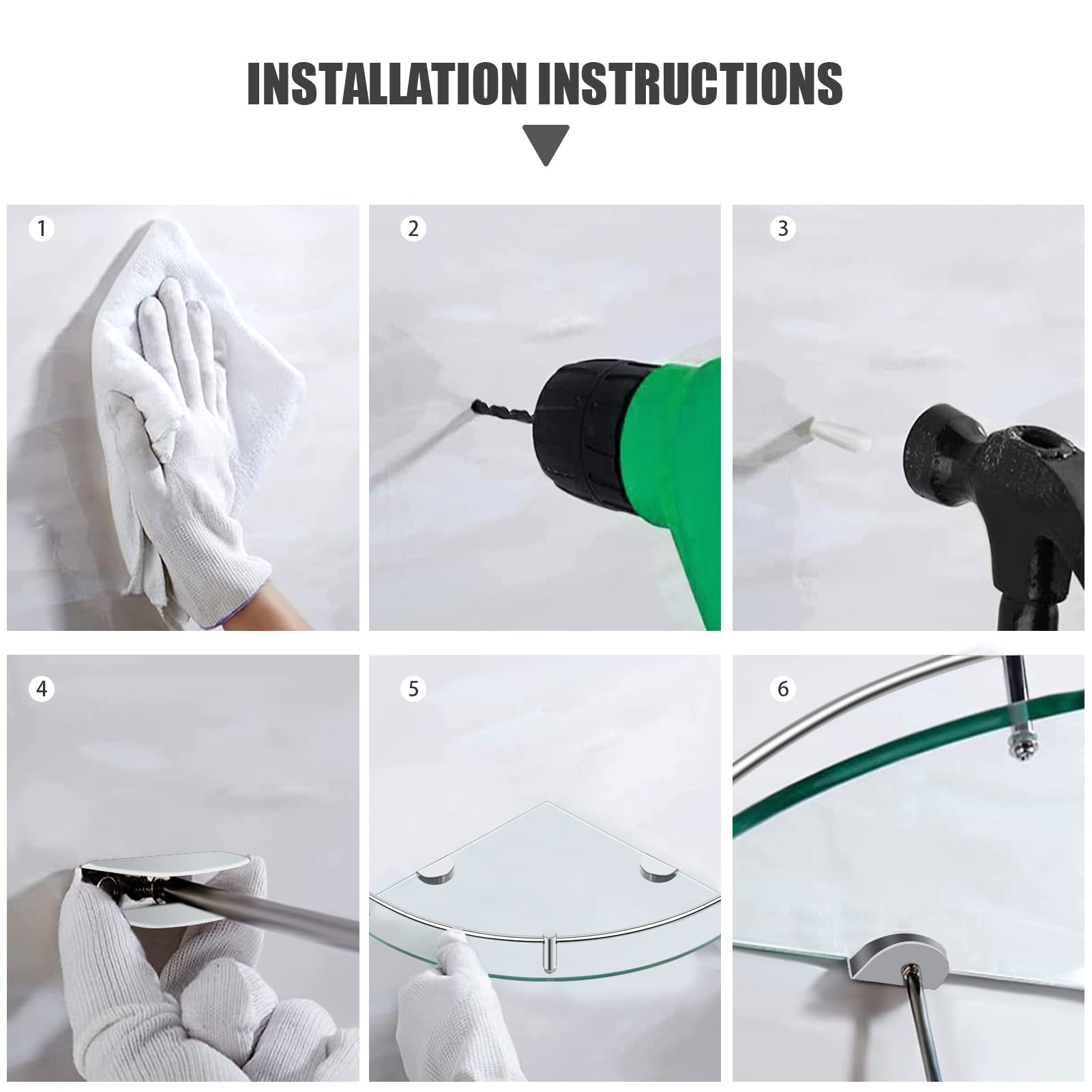 INSTALLATION INSTRUCTIONS

1

2

3

4

5

6