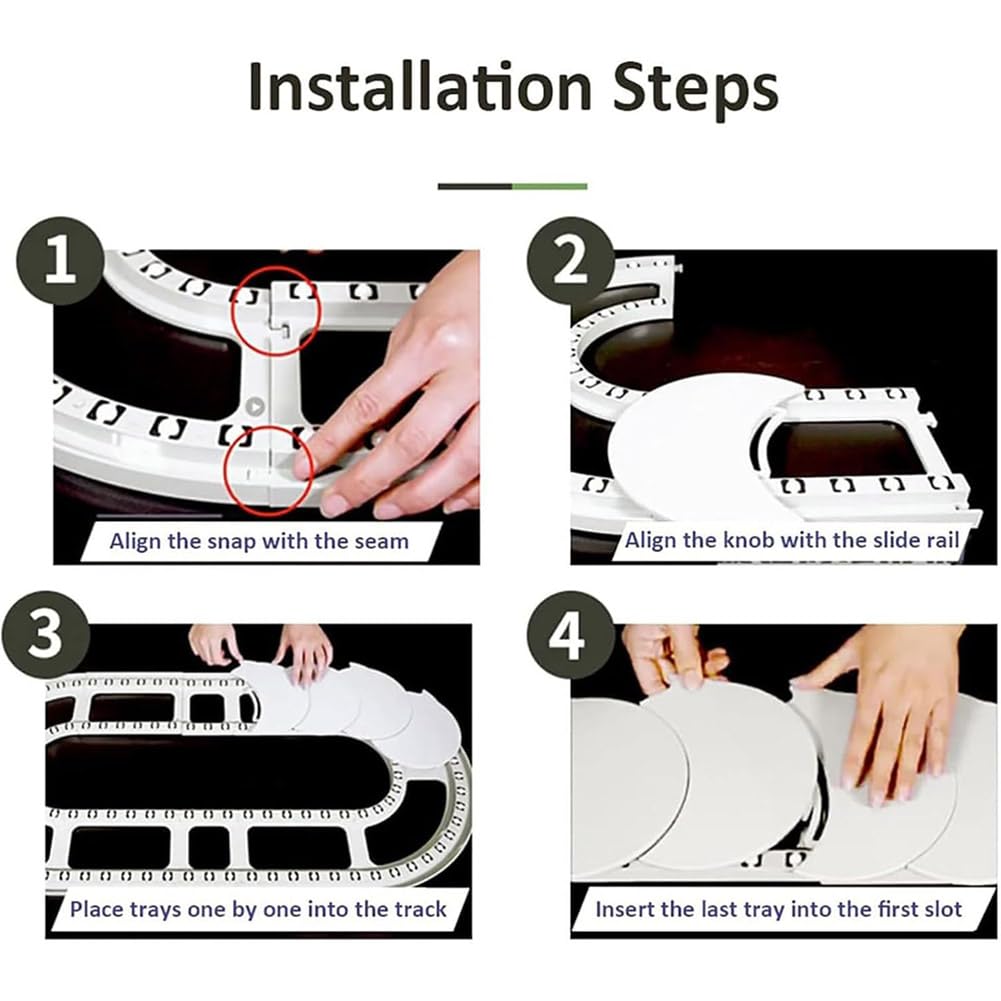 Installation Steps

1

Align the snap with the seam

2

Align the knob with the slide rail

3

Place trays one by one into the track

4

Insert the last tray into the first slot