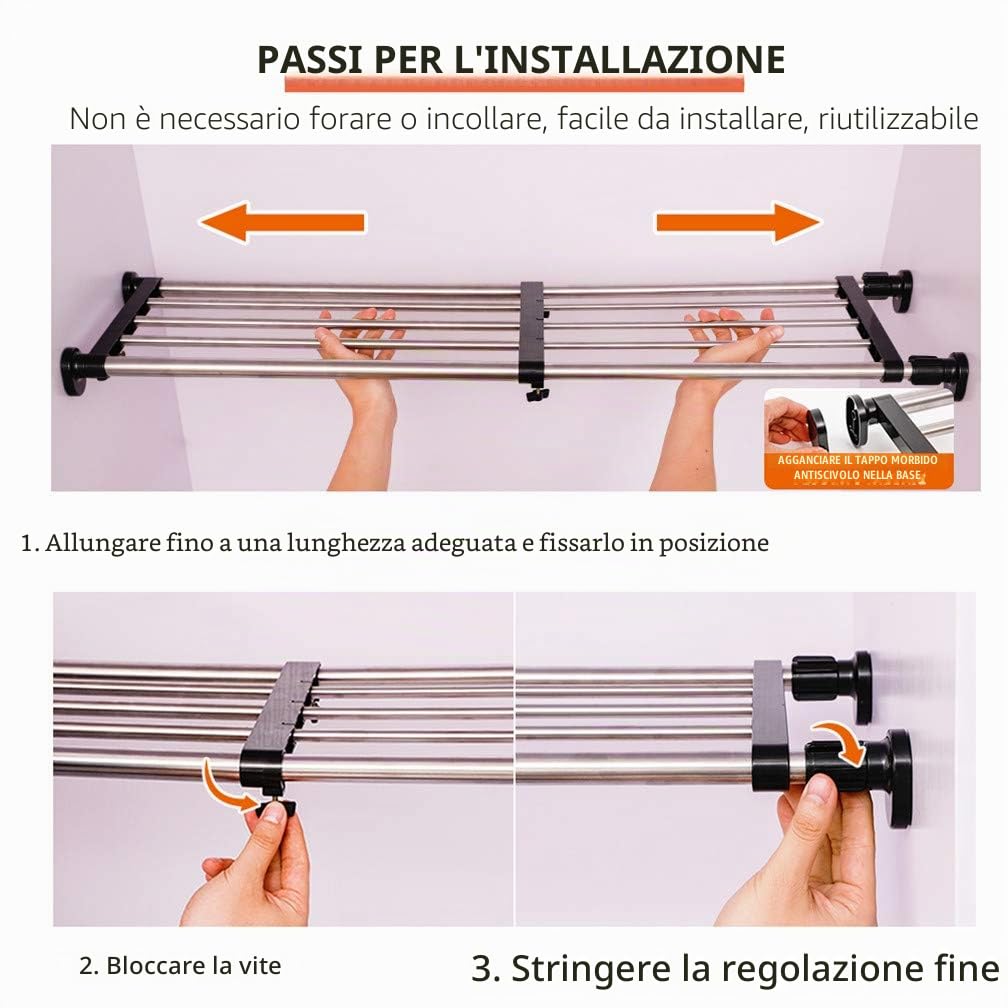 PASSI PER L'INSTALLAZIONE

Non è necessario forare o incollare, facile da installare, riutilizzabile

AGGANCIARE IL TAPPO MORBIDO ANTISCIVOLO NELLA BASE

1. Allungare fino a una lunghezza adeguata e fissarlo in posizione

2. Bloccare la vite

3. Stringere la regolazione fine