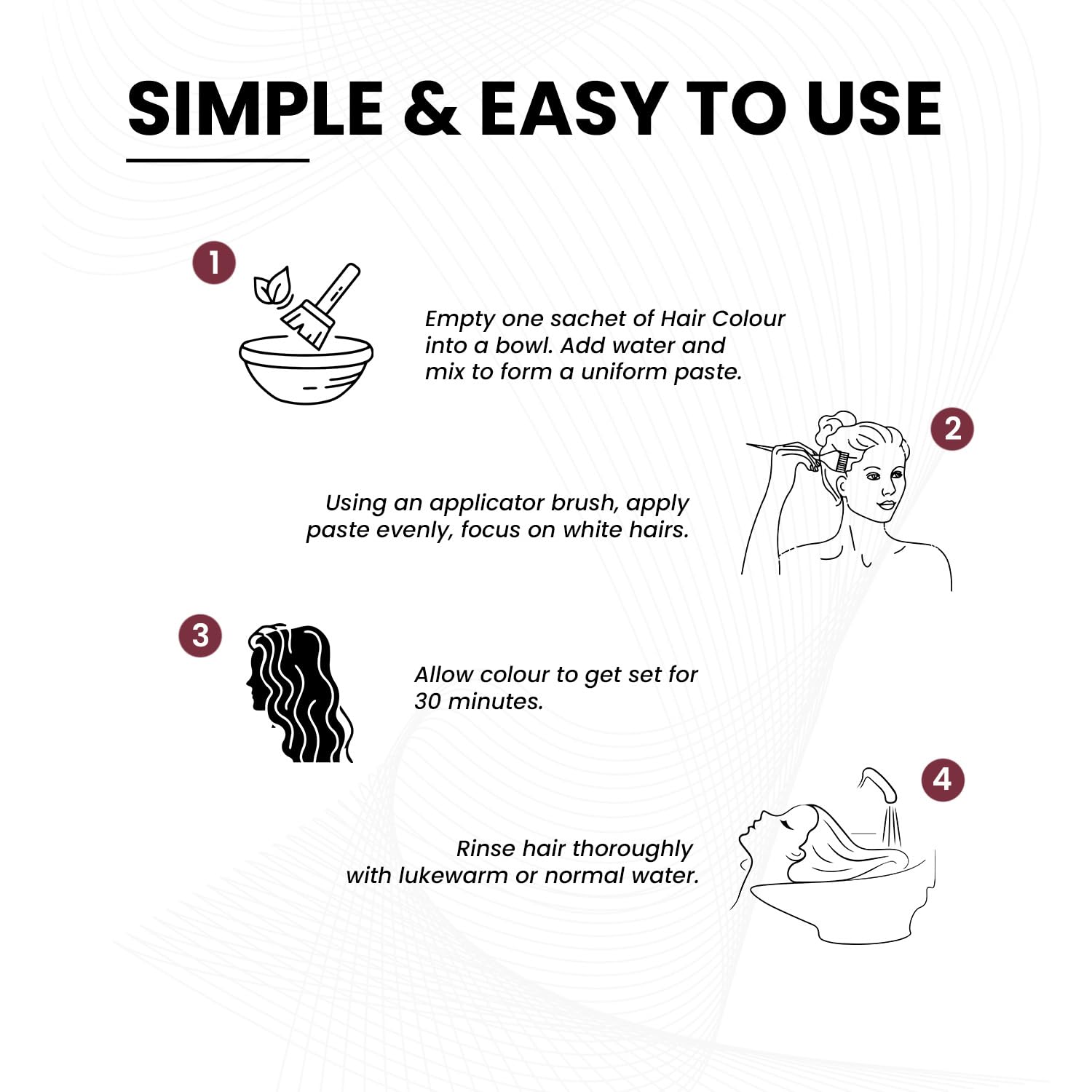 SIMPLE & EASY TO USE

1

Empty one sachet of Hair Colour into a bowl. Add water and mix to form a uniform paste.

2

Using an applicator brush, apply paste evenly, focus on white hairs.

3

Allow colour to get set for 30 minutes.

4

Rinse hair thoroughly with lukewarm or normal water.