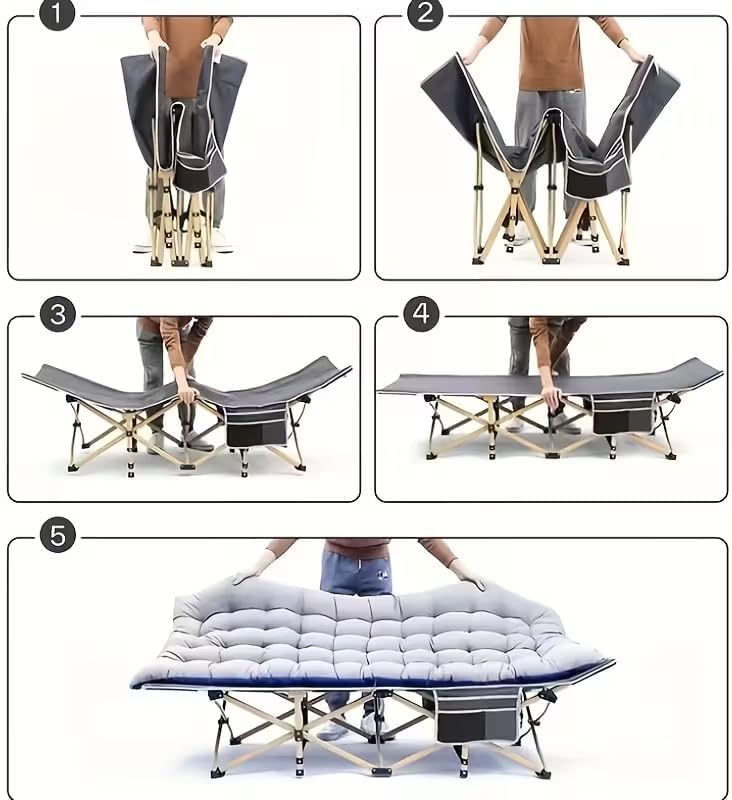 1

2

3

4

5