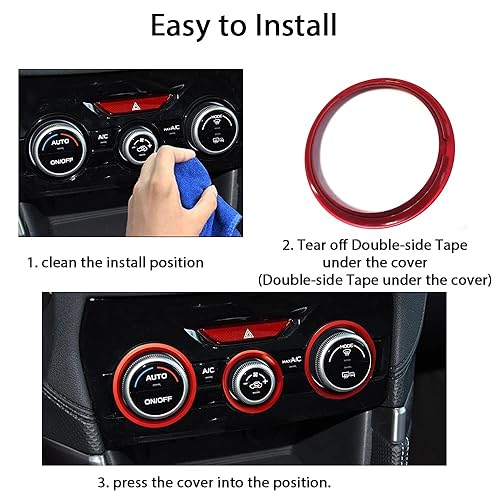 Easy to Install

AUTO
ON/OFF
A/C
MAX A/C
MODE

1. clean the install position

2. Tear off Double-side Tape under the cover
(Double-side Tape under the cover)

AUTO
ON/OFF
A/C
MAX A/C
MODE

3. press the cover into the position.