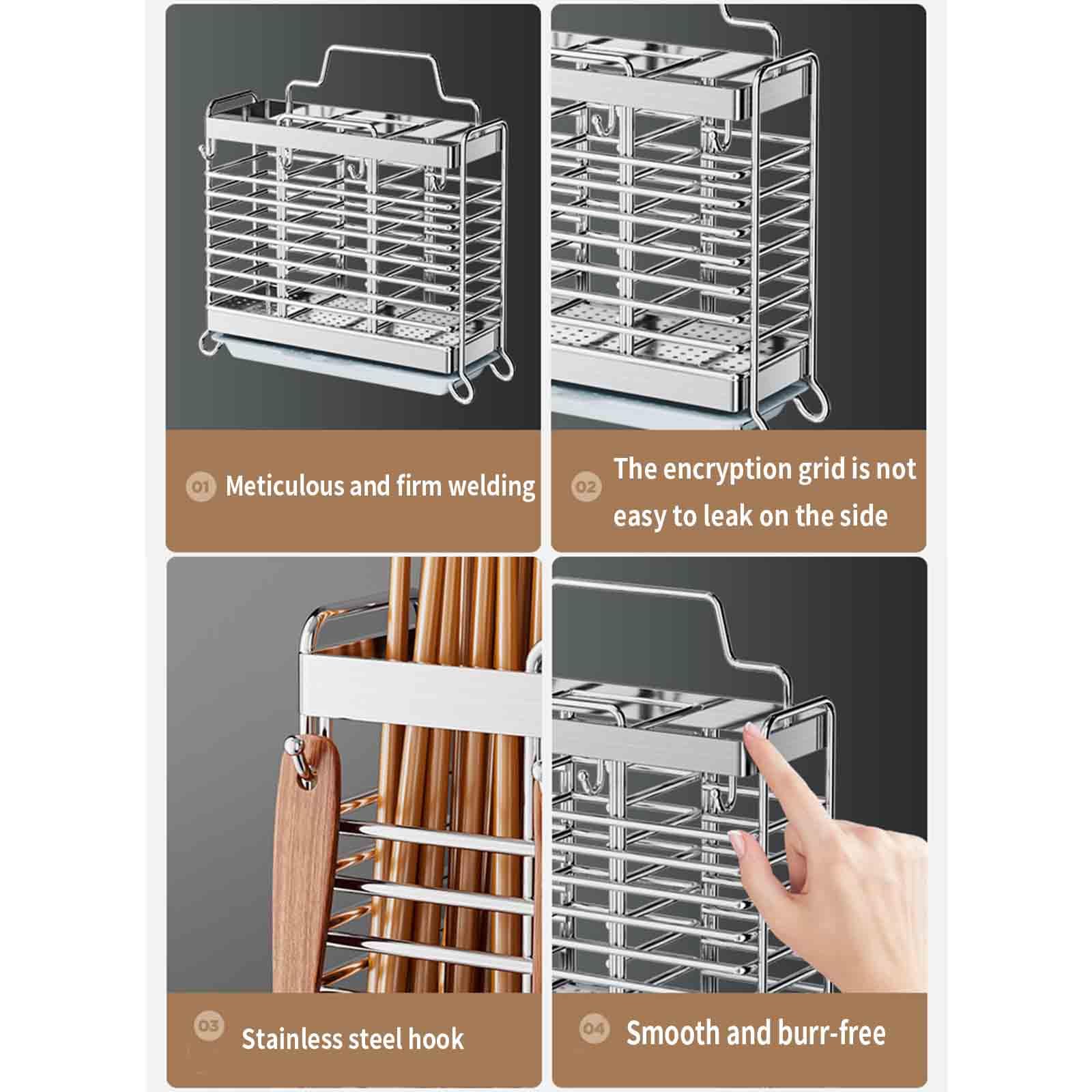 01 Meticulous and firm welding

02 The encryption grid is not easy to leak on the side

03 Stainless steel hook

04 Smooth and burr-free