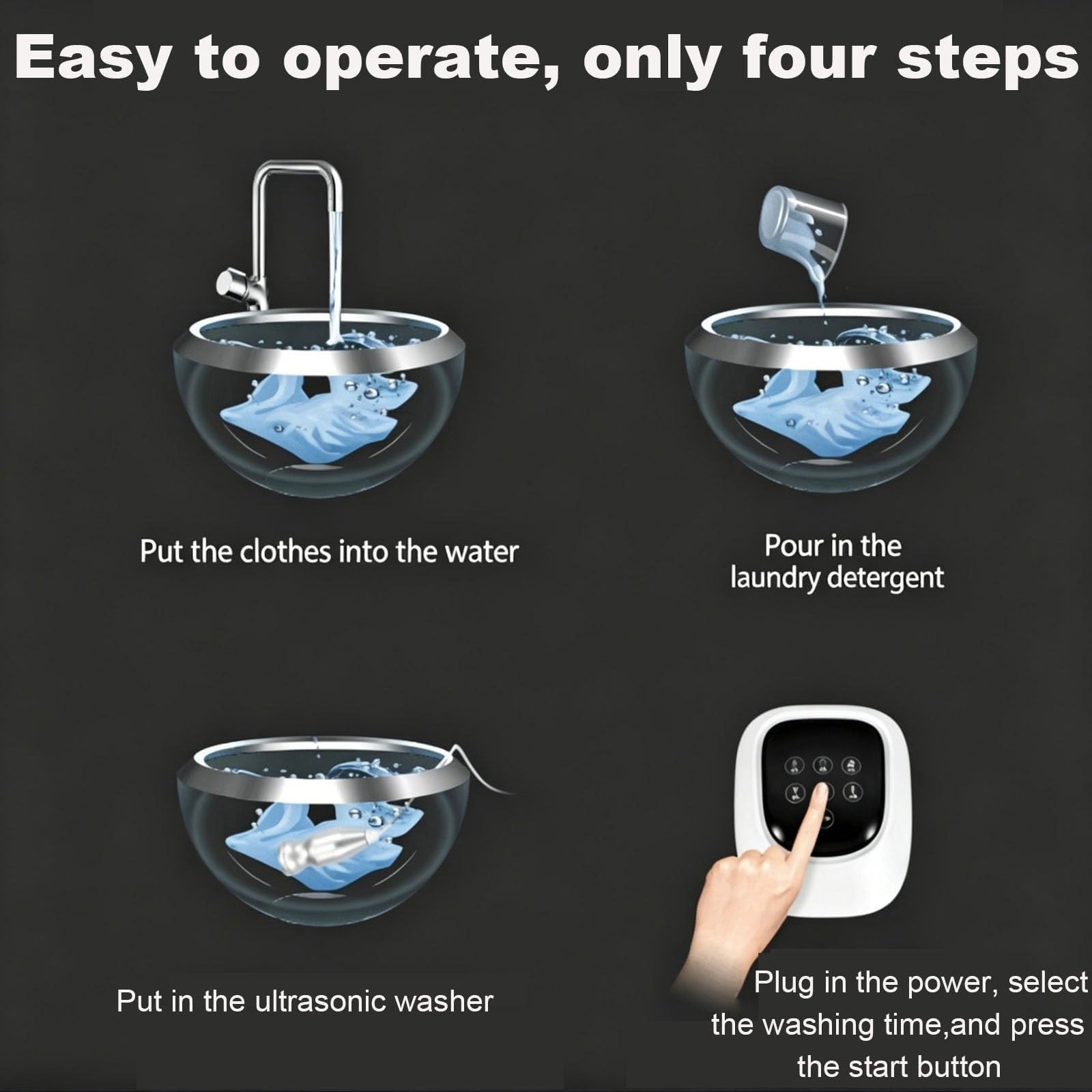 Easy to operate, only four steps

Put the clothes into the water

Pour in the laundry detergent

Put in the ultrasonic washer

Plug in the power, select the washing time,and press the start button