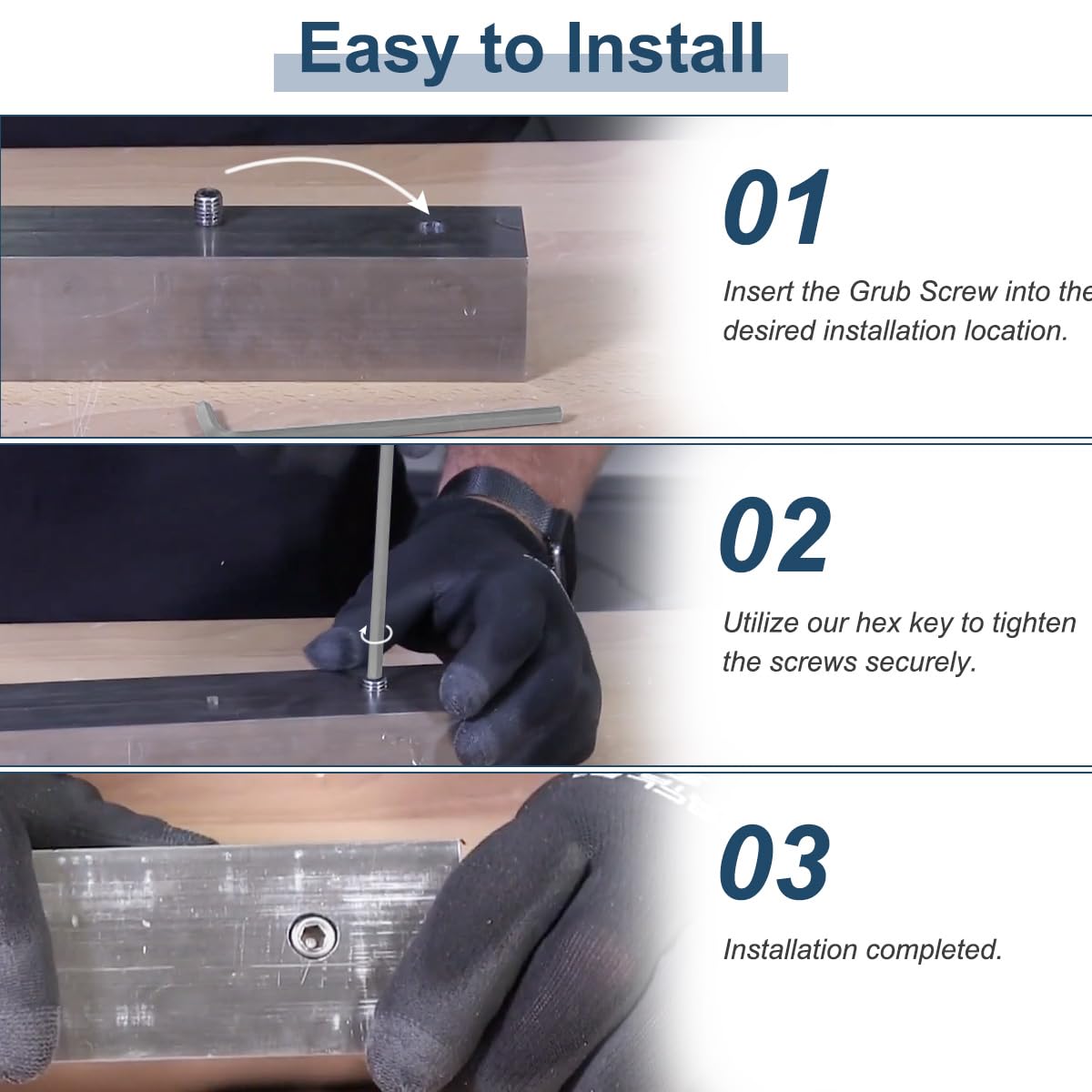 Easy to Install

01

Insert the Grub Screw into the desired installation location.

02

Utilize our hex key to tighten the screws securely.

03

Installation completed.