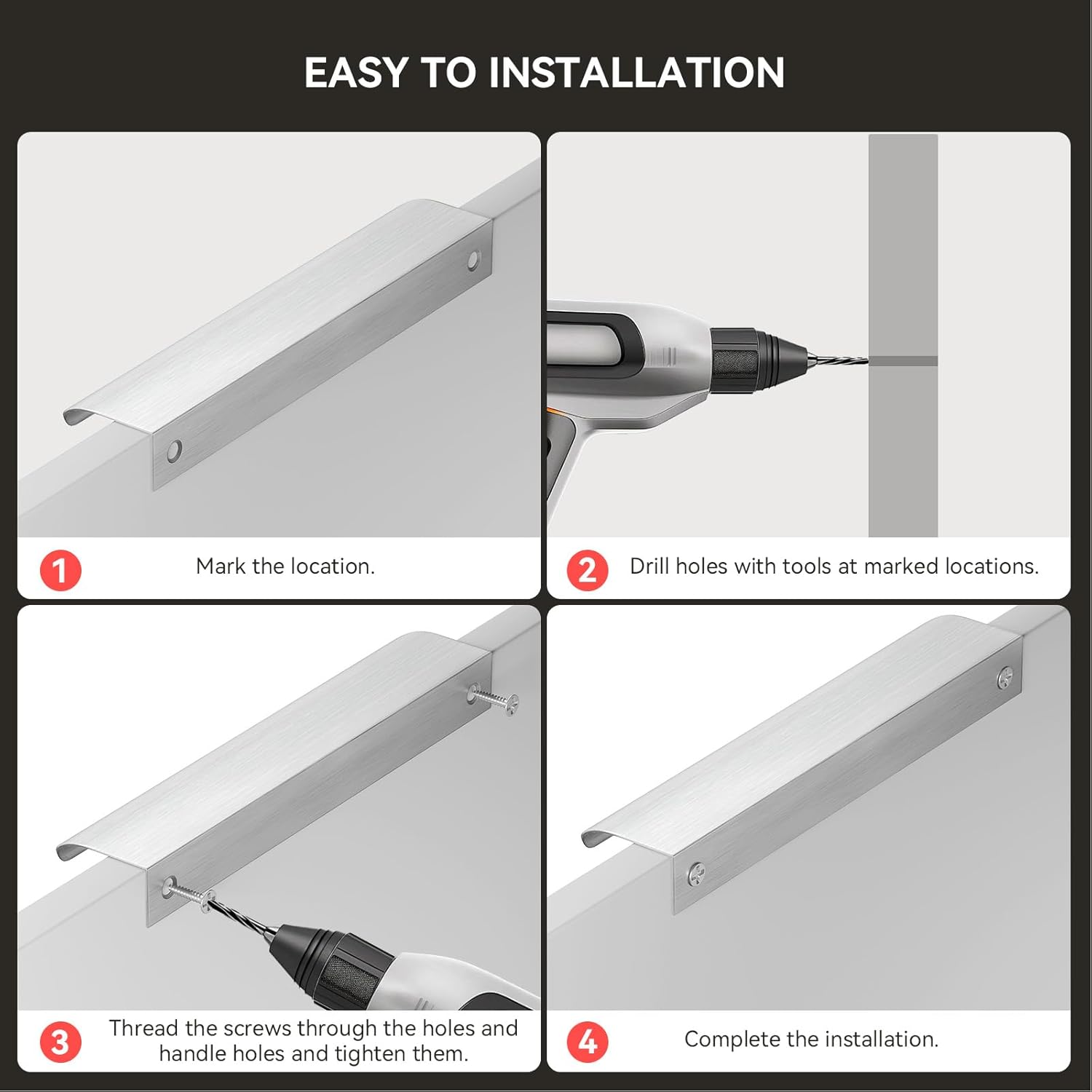 EASY TO INSTALLATION

1 Mark the location.

2 Drill holes with tools at marked locations.

3 Thread the screws through the holes and handle holes and tighten them.

4 Complete the installation.