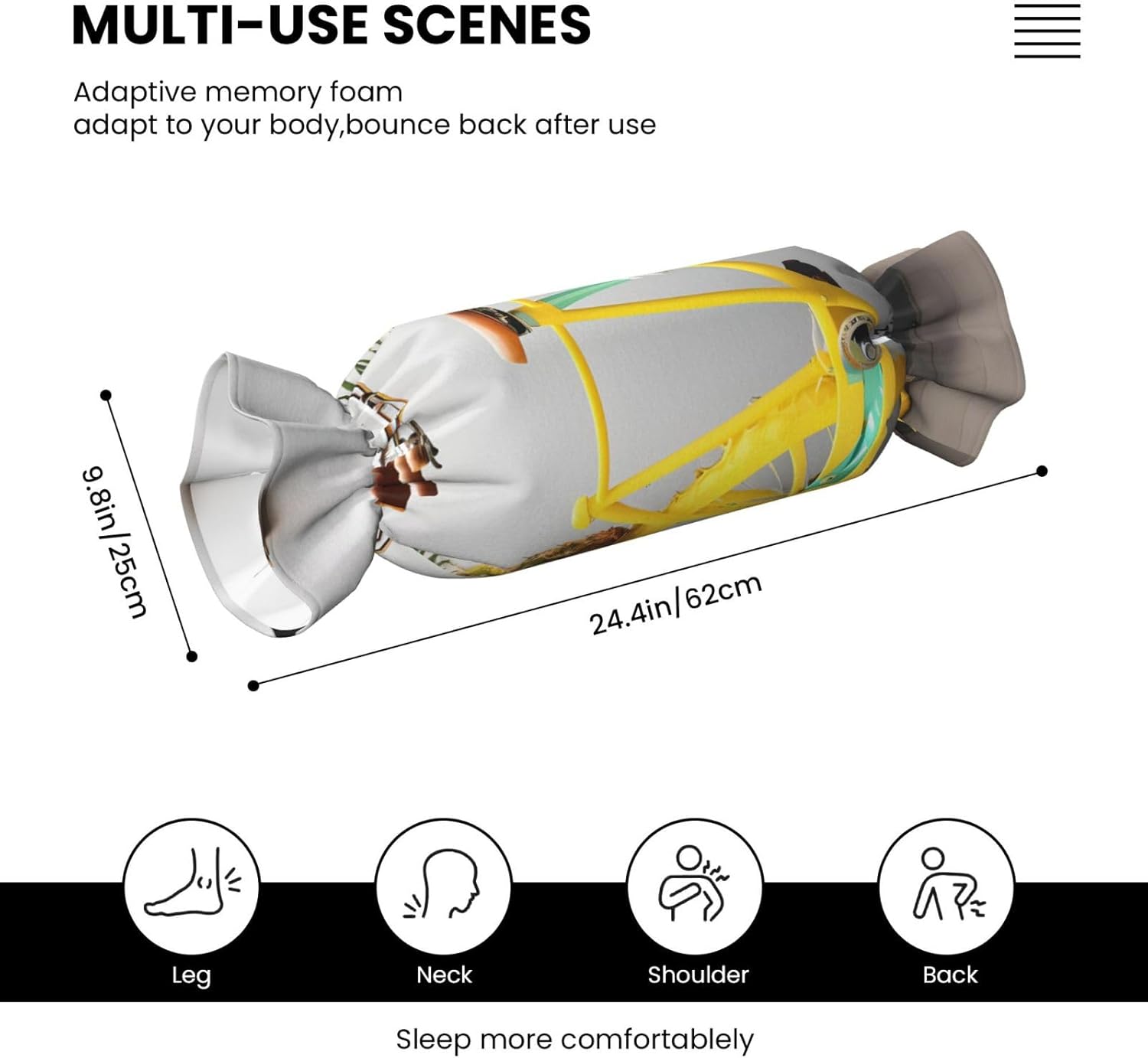 MULTI-USE SCENES

Adaptive memory foam
adapt to your body,bounce back after use

9.8in/25cm

24.4in/62cm

Leg

Neck

Shoulder

Back

Sleep more comfortablely