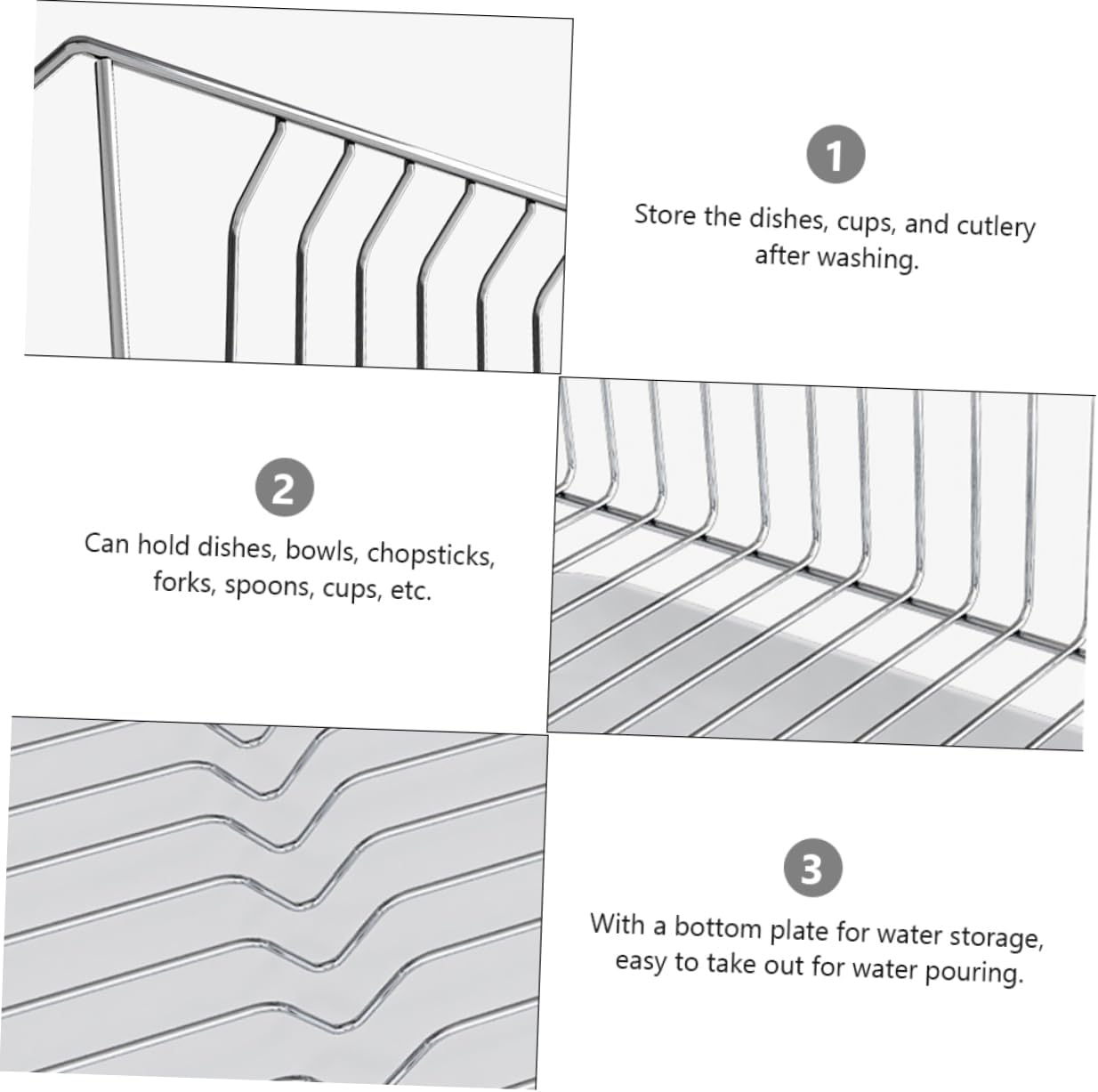 1

Store the dishes, cups, and cutlery after washing.

2

Can hold dishes, bowls, chopsticks, forks, spoons, cups, etc.

3

With a bottom plate for water storage, easy to take out for water pouring.