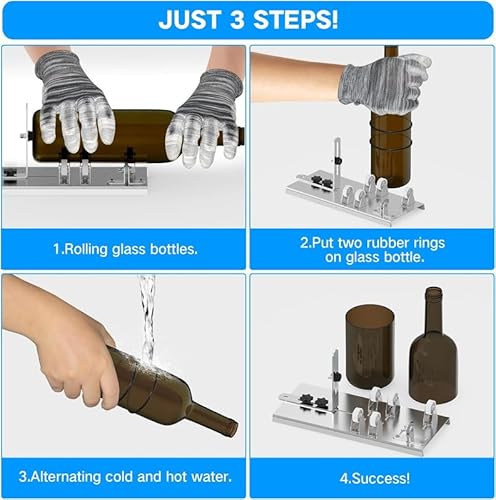 JUST 3 STEPS!

1.Rolling glass bottles.

2.Put two rubber rings on glass bottle.

3.Alternating cold and hot water.

4.Success!