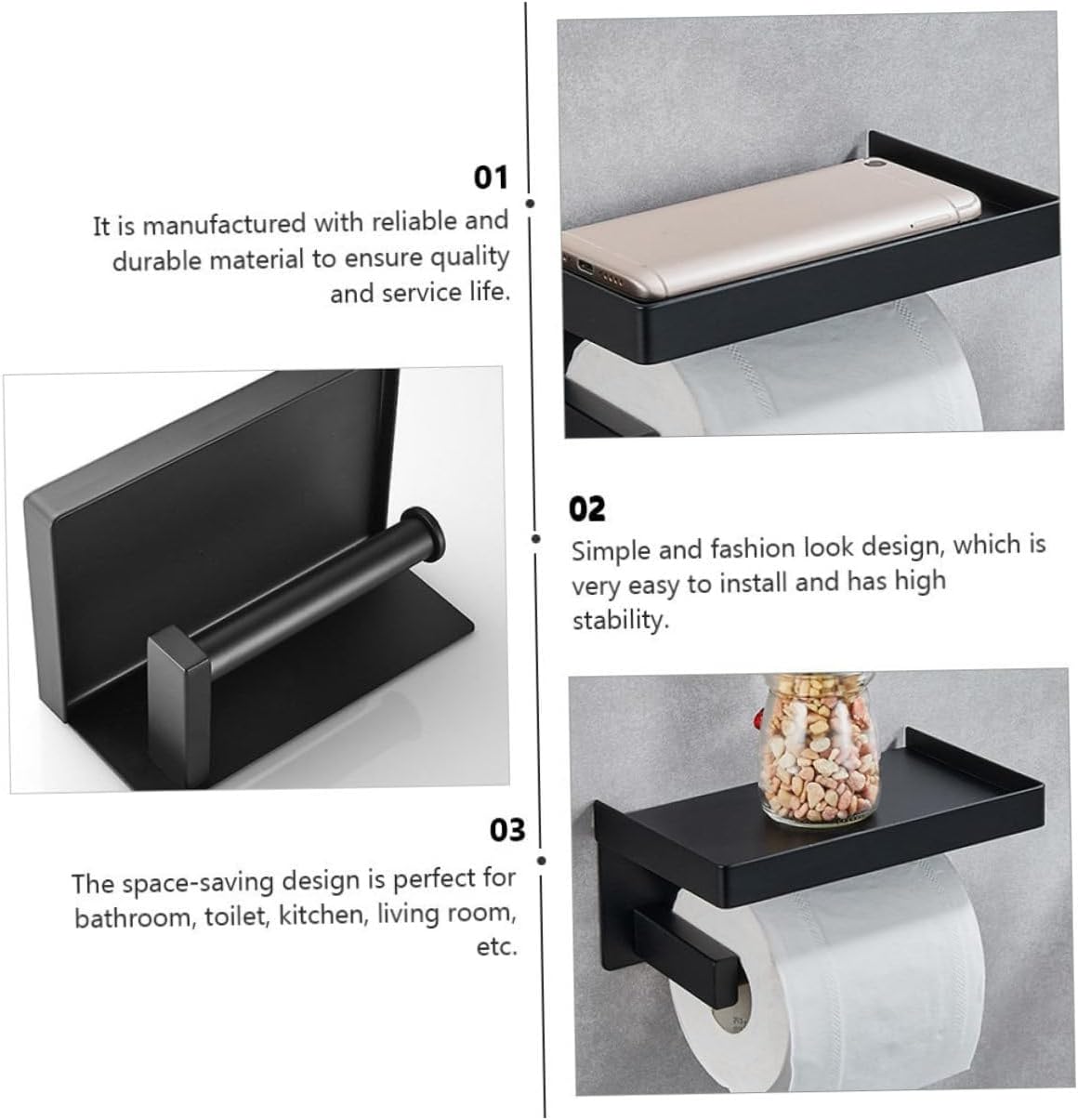 01
It is manufactured with reliable and durable material to ensure quality and service life.

02
Simple and fashion look design, which is very easy to install and has high stability.

03
The space-saving design is perfect for bathroom, toilet, kitchen, living room, etc.