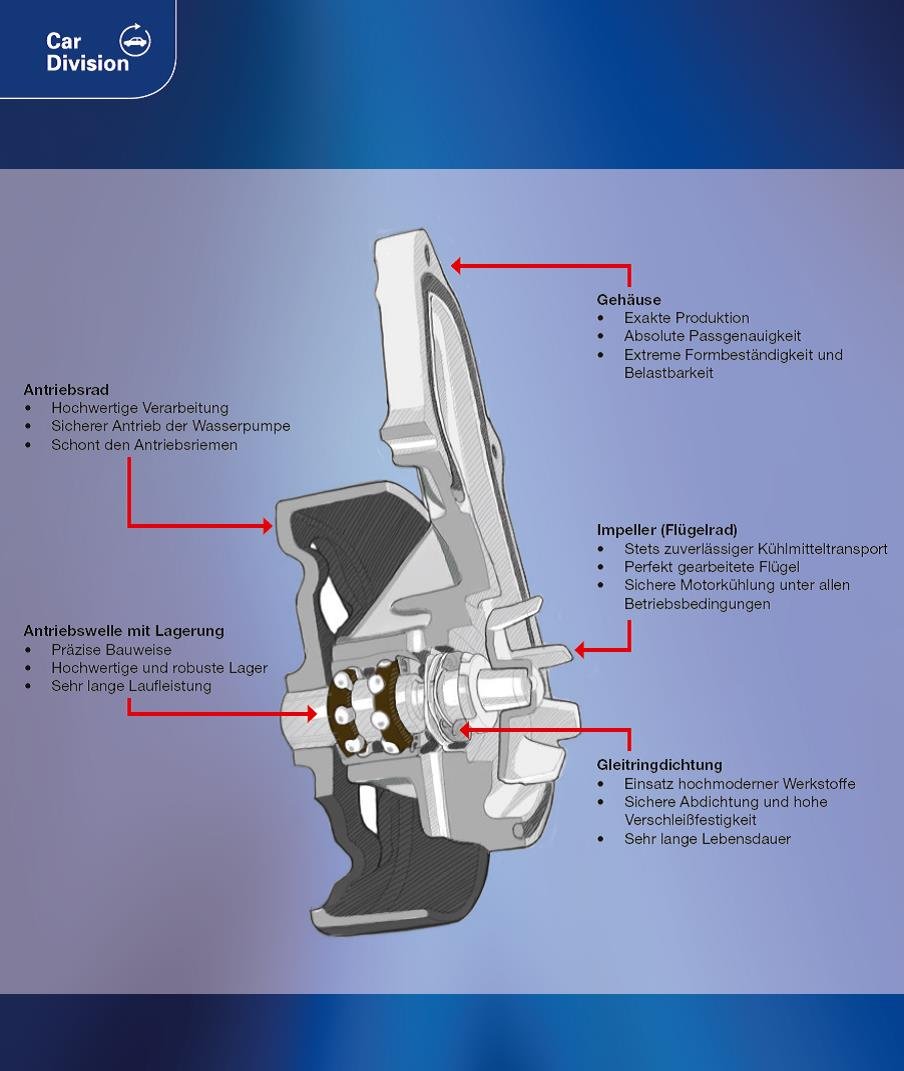 Car Division

Gehäuse
• Exakte Produktion
• Absolute Passgenauigkeit
• Extreme Formbeständigkeit und Belastbarkeit

Antriebsrad
• Hochwertige Verarbeitung
• Sicherer Antrieb der Wasserpumpe
• Schont den Antriebsriemen

Impeller (Flügelrad)
• Stets zuverlässiger Kühlmitteltransport
• Perfekt gearbeitete Flügel
• Sichere Motorkühlung unter allen Betriebsbedingungen

Antriebswelle mit Lagerung
• Präzise Bauweise
• Hochwertige und robuste Lager
• Sehr lange Laufleistung

Gleitringdichtung
• Einsatz hochmoderner Werkstoffe
• Sichere Abdichtung und hohe Verschleißfestigkeit
• Sehr lange Lebensdauer