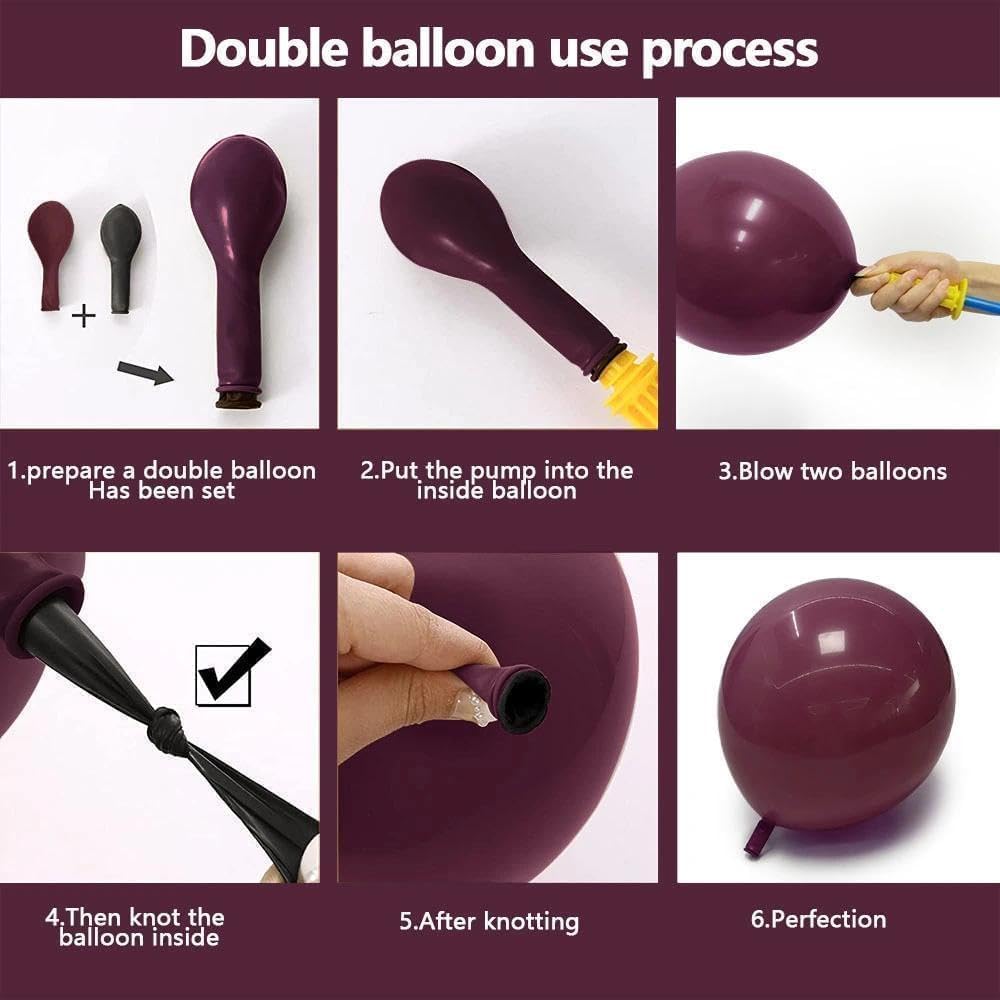 Double balloon use process

+

1.prepare a double balloon Has been set

2.Put the pump into the inside balloon

3.Blow two balloons

4.Then knot the balloon inside

5.After knotting

6.Perfection