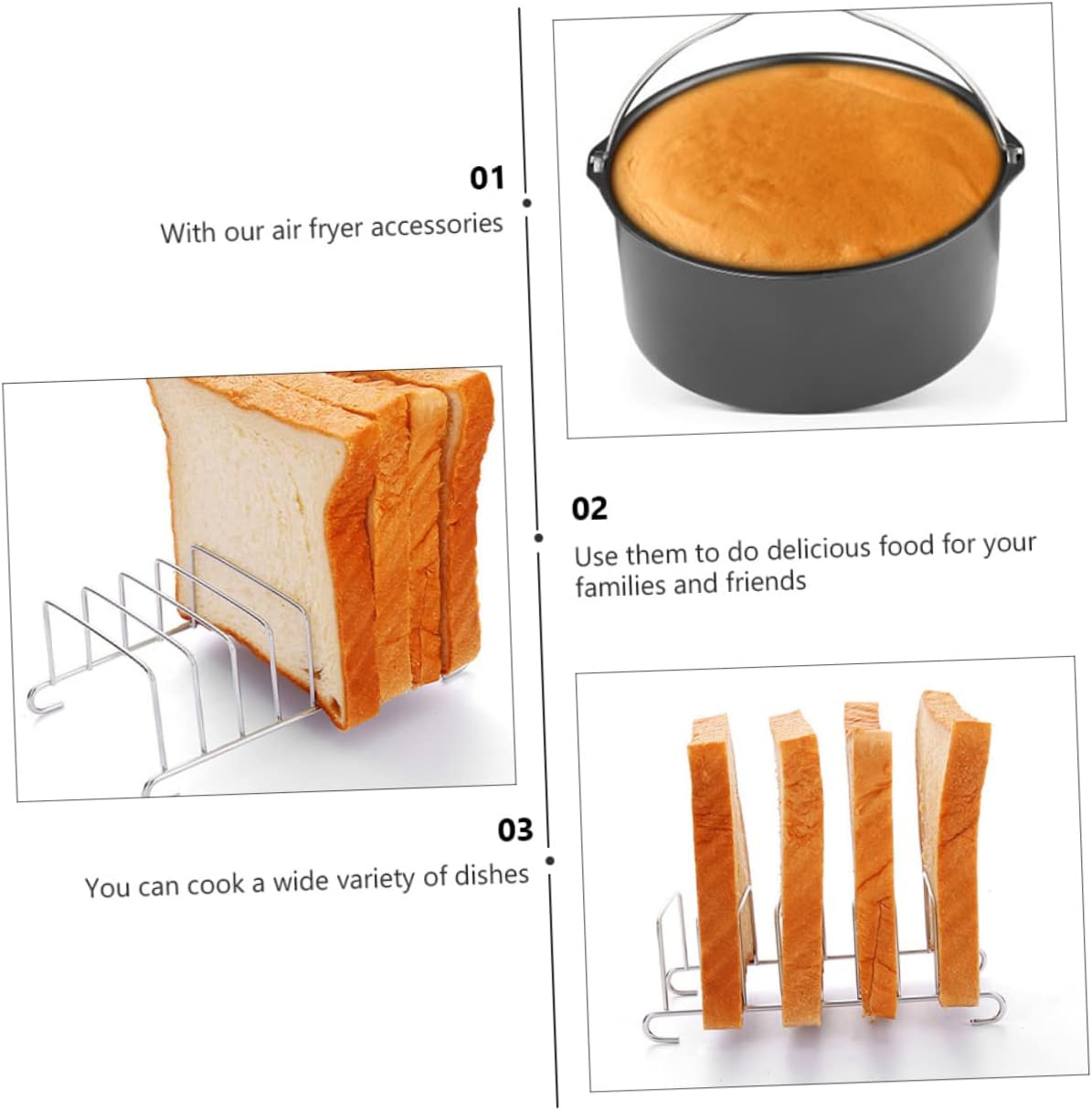 01

With our air fryer accessories

02

Use them to do delicious food for your families and friends

03

You can cook a wide variety of dishes