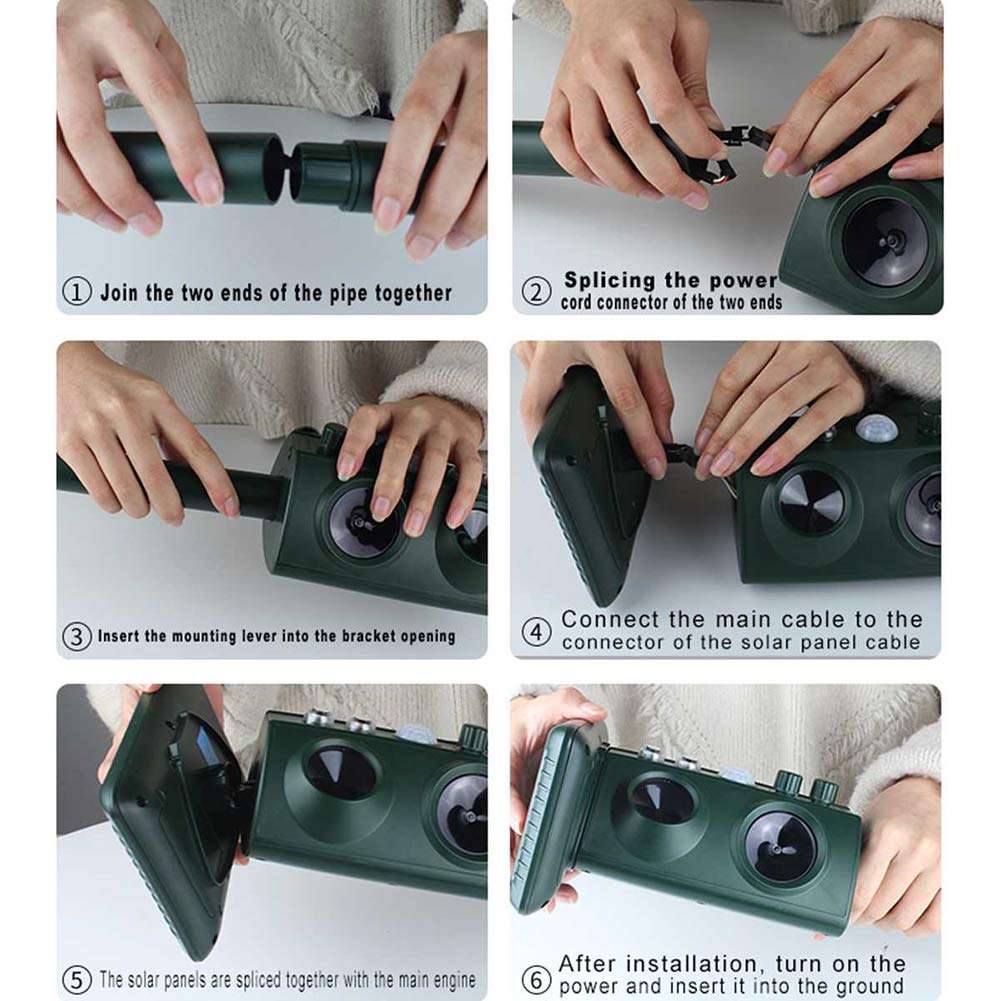 ① Join the two ends of the pipe together

② Splicing the power cord connector of the two ends

③ Insert the mounting lever into the bracket opening

④ Connect the main cable to the connector of the solar panel cable

⑤ The solar panels are spliced together with the main engine

⑥ After installation, turn on the power and insert it into the ground