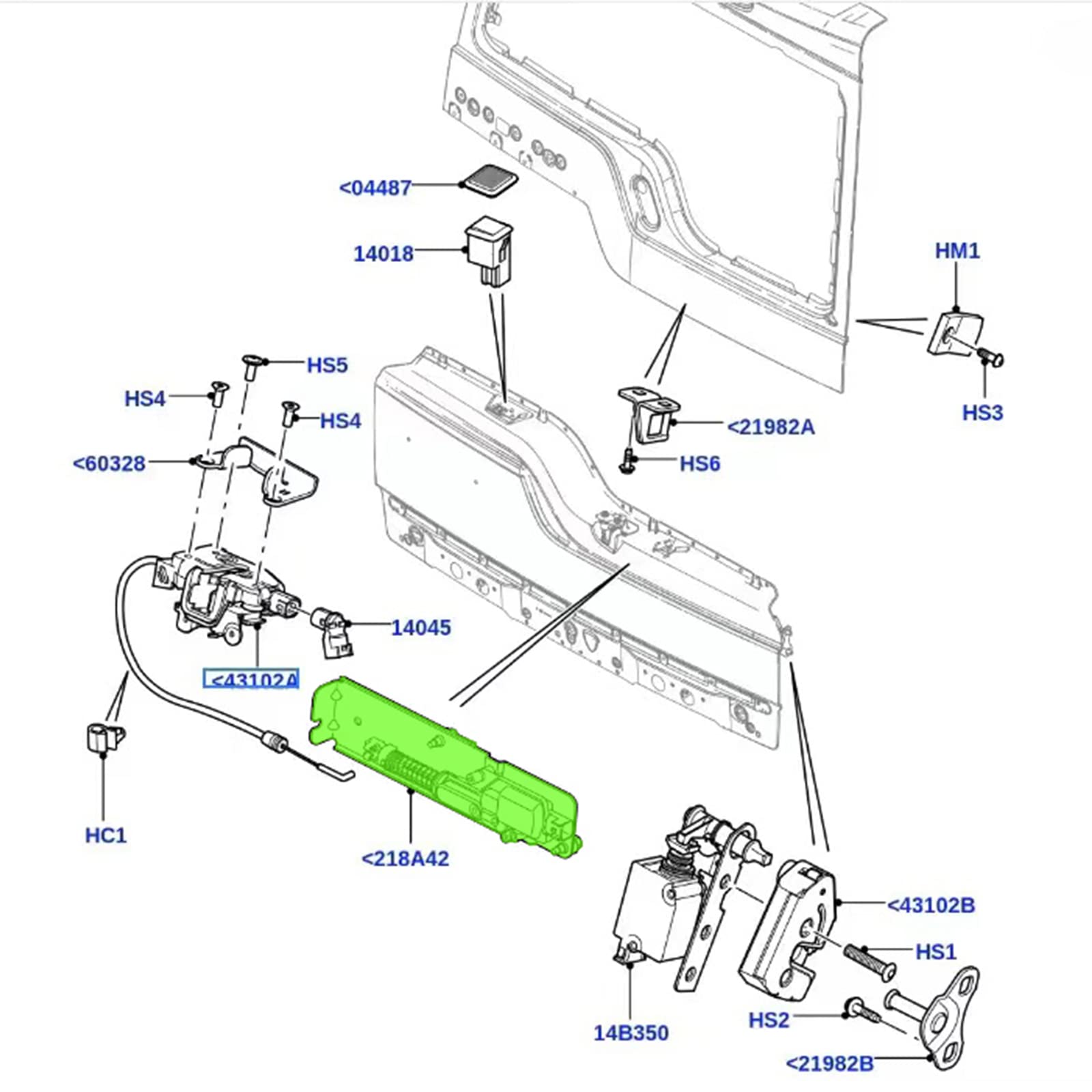 <04487

14018

HM1

HS5

HS4

HS4

HS3

<21982A

<60328

HS6

14045

<43102A

HC1

<218A42

<43102B

HS1

HS2

14B350

<21982B