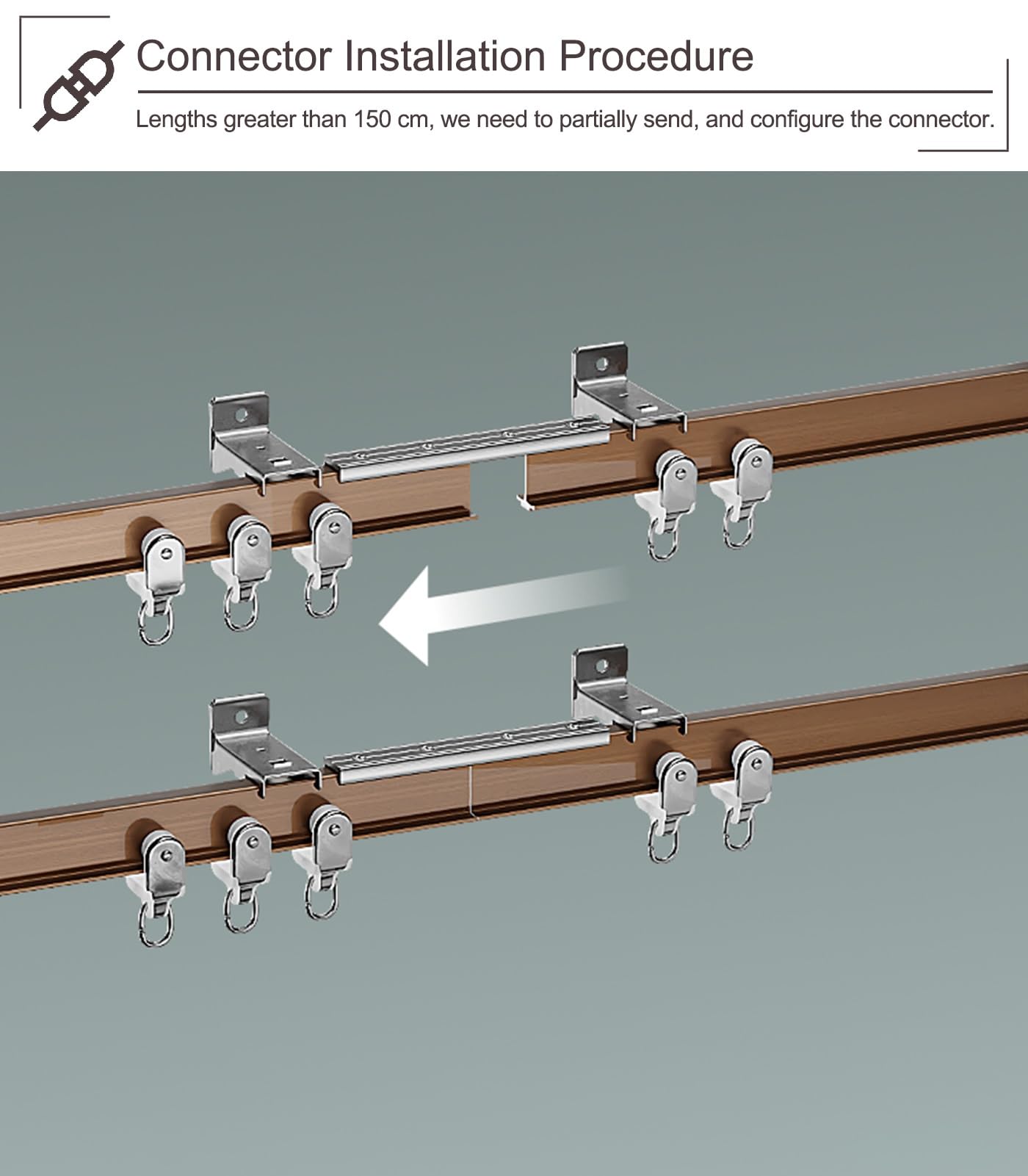 Connector Installation Procedure

Lengths greater than 150 cm, we need to partially send, and configure the connector.