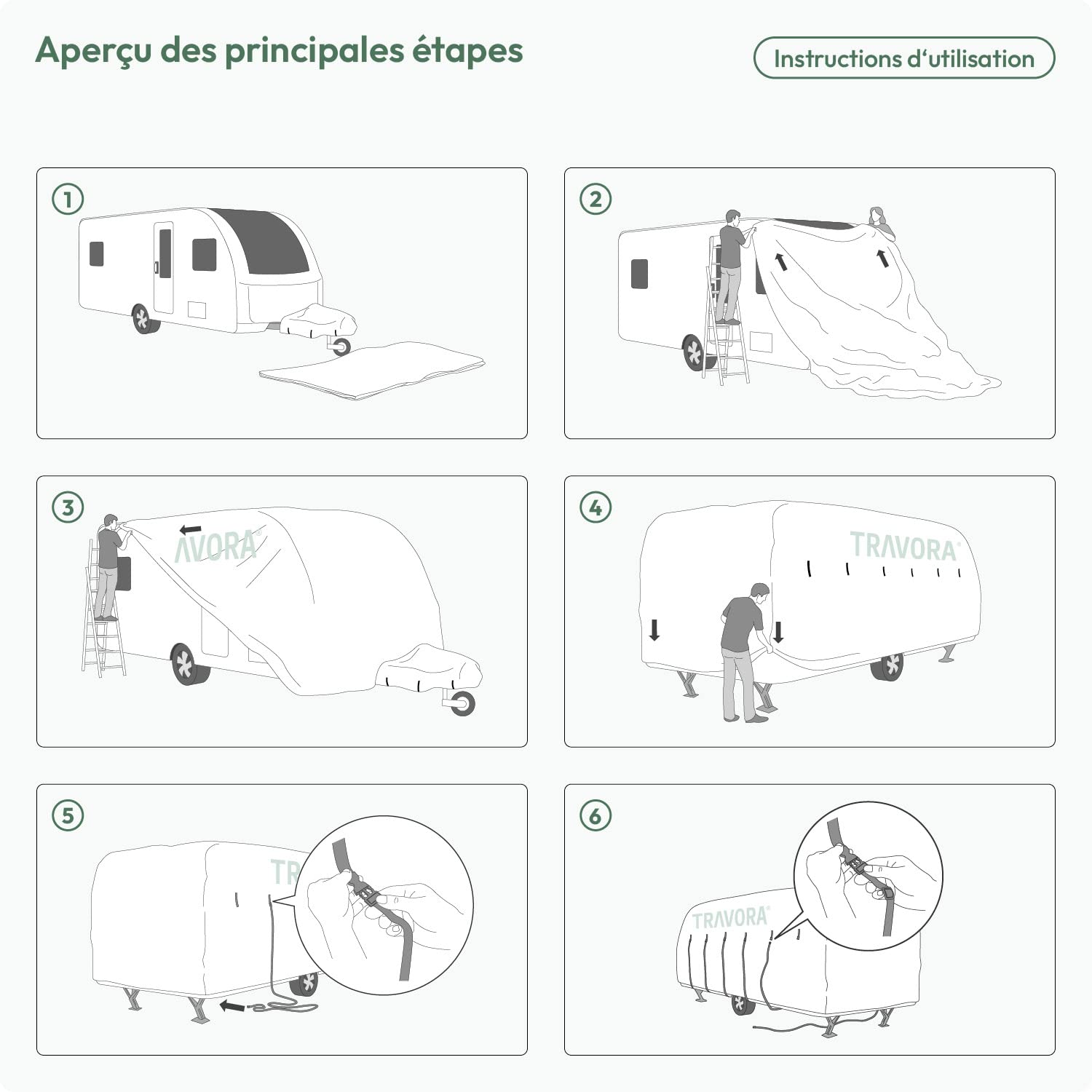 Aperçu des principales étapes

Instructions d'utilisation

1

2

3

AVORA

4

TRAVORA

5

TR

6

TRAVORA