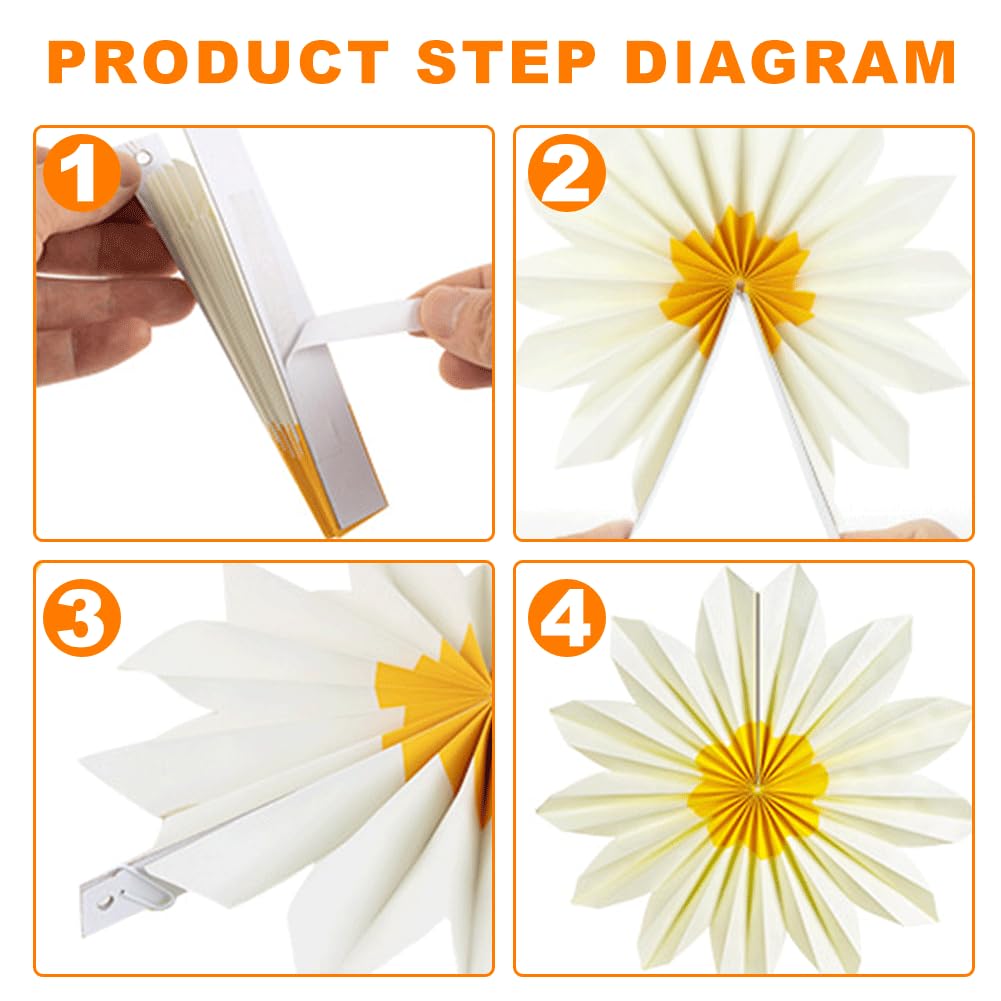 PRODUCT STEP DIAGRAM

1

2

3

4