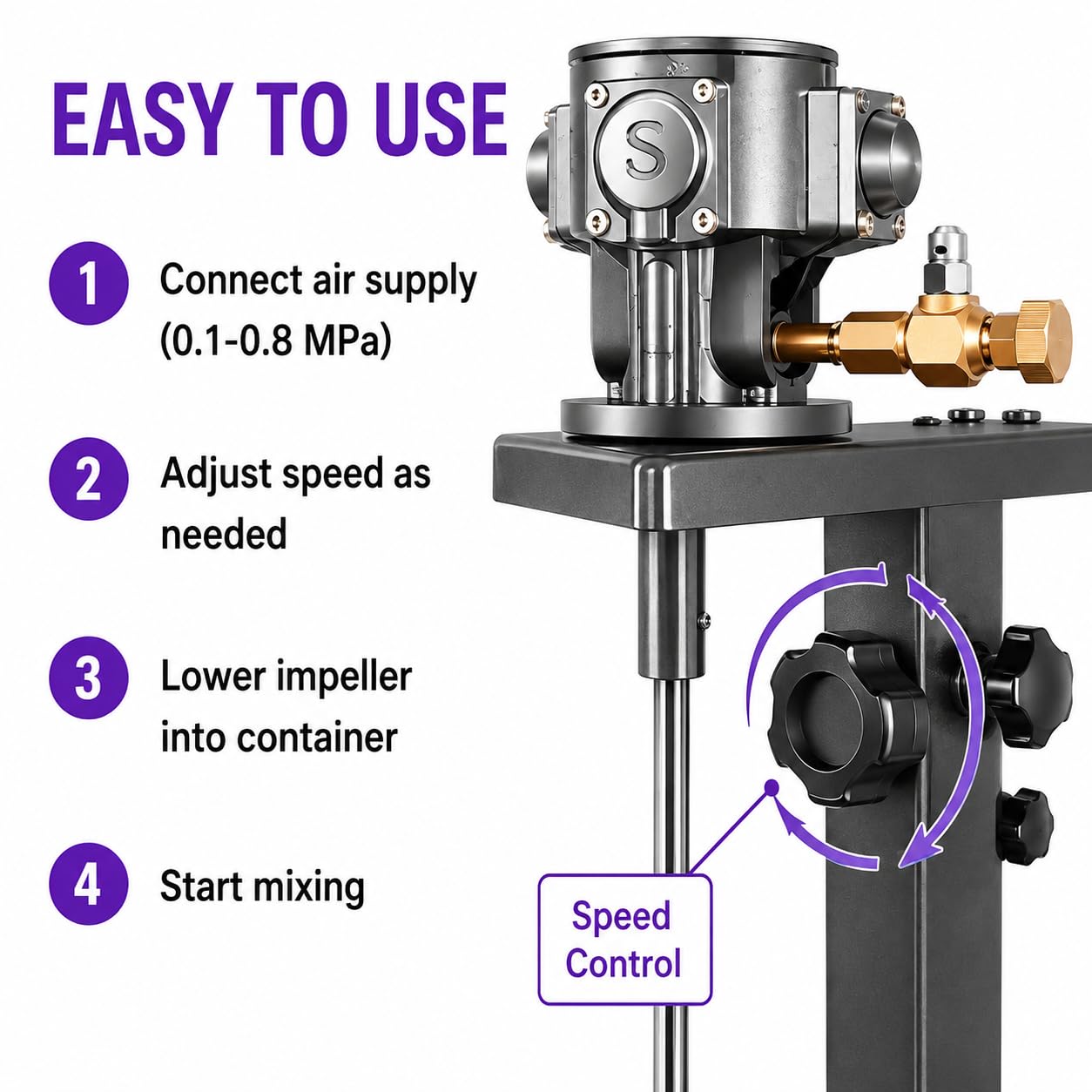 EASY TO USE

1 Connect air supply (0.1-0.8 MPa)

2 Adjust speed as needed

3 Lower impeller into container

4 Start mixing

S

Speed Control