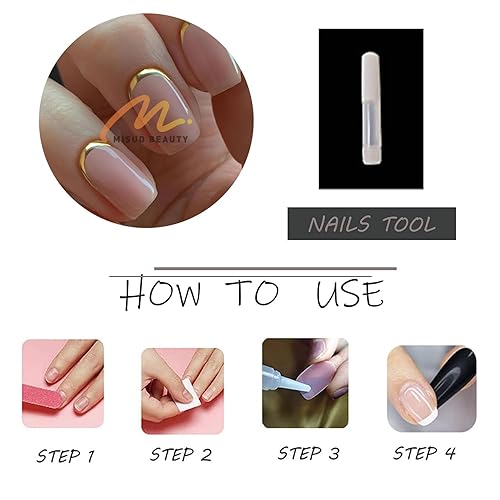 MISUD BEAUTY

NAILS TOOL

HOW TO USE

STEP 1

STEP 2

STEP 3

STEP 4