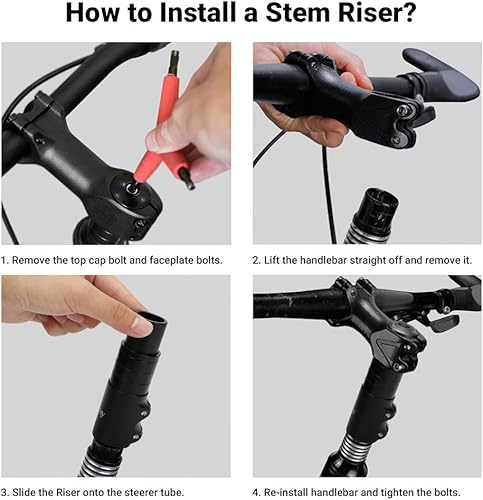 How to Install a Stem Riser?

1. Remove the top cap bolt and faceplate bolts.

2. Lift the handlebar straight off and remove it.

3. Slide the Riser onto the steerer tube.

4. Re-install handlebar and tighten the bolts.