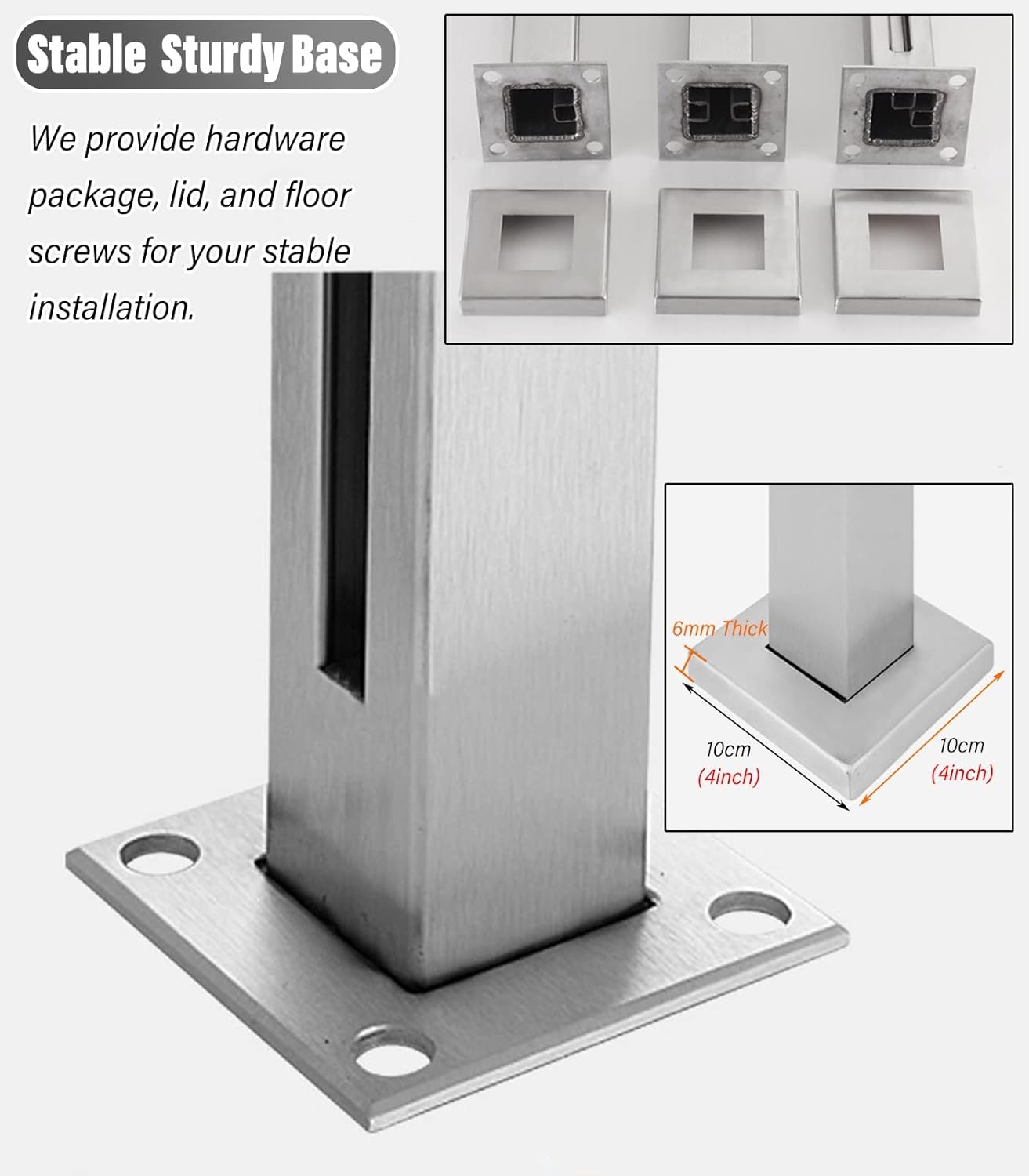 Stable Sturdy Base

We provide hardware package, lid, and floor screws for your stable installation.

6mm Thick

10cm
(4inch)

10cm
(4inch)