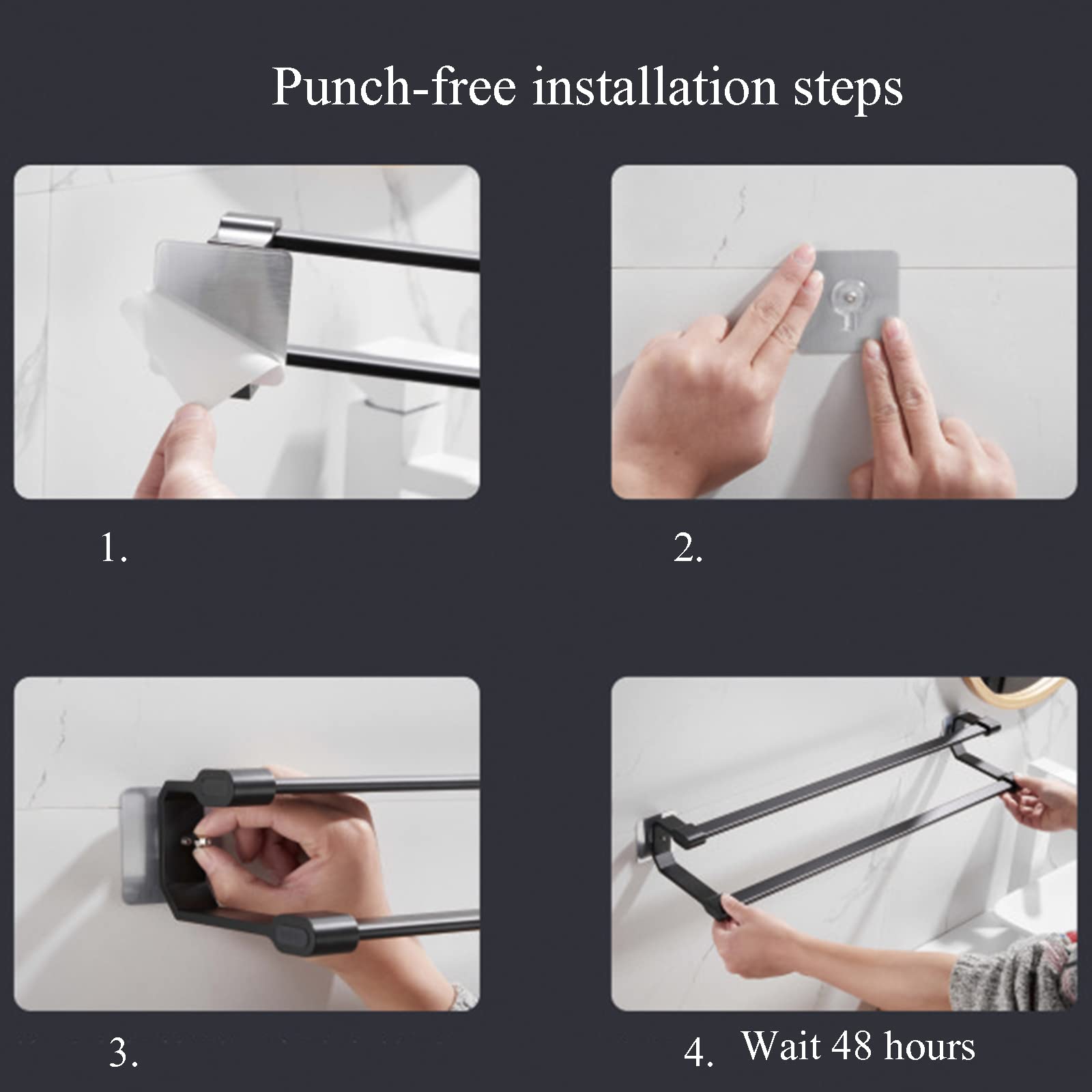 Punch-free installation steps

1.

2.

3.

4. Wait 48 hours