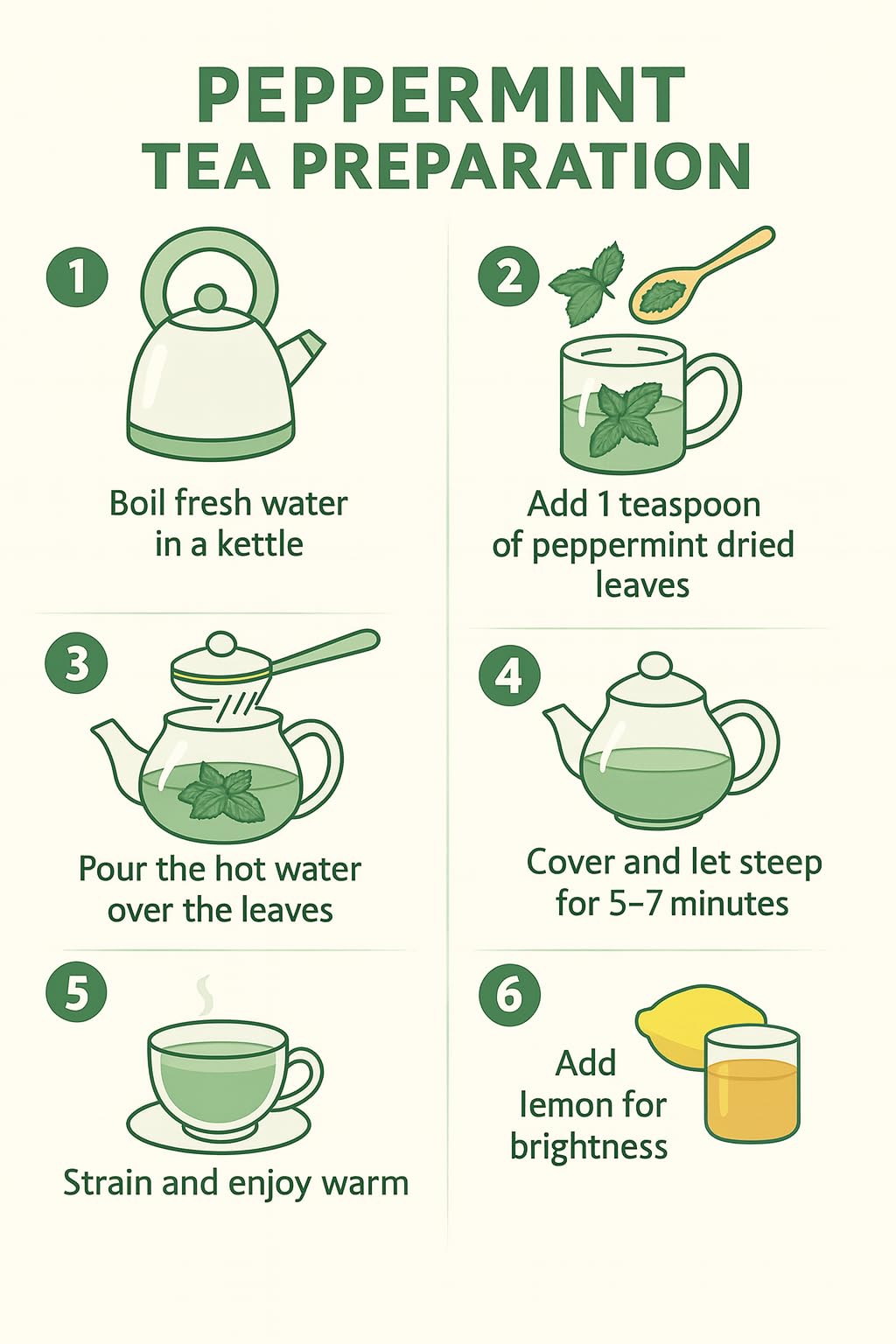 PEPPERMINT TEA PREPARATION

1

Boil fresh water in a kettle

2

Add 1 teaspoon of peppermint dried leaves

3

Pour the hot water over the leaves

4

Cover and let steep for 5–7 minutes

5

Strain and enjoy warm

6

Add lemon for brightness