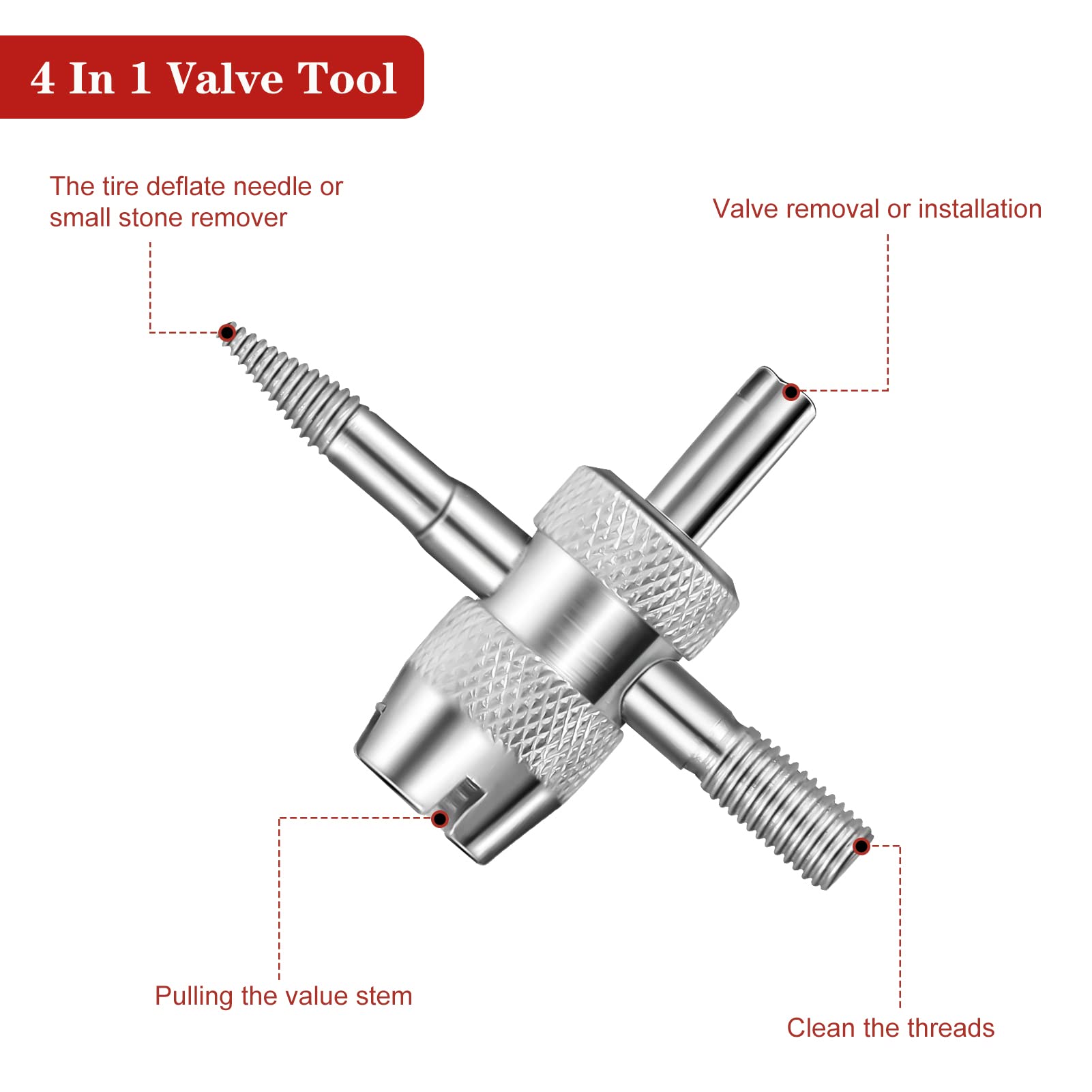 4 In 1 Valve Tool

The tire deflate needle or small stone remover

Valve removal or installation

Pulling the value stem

Clean the threads