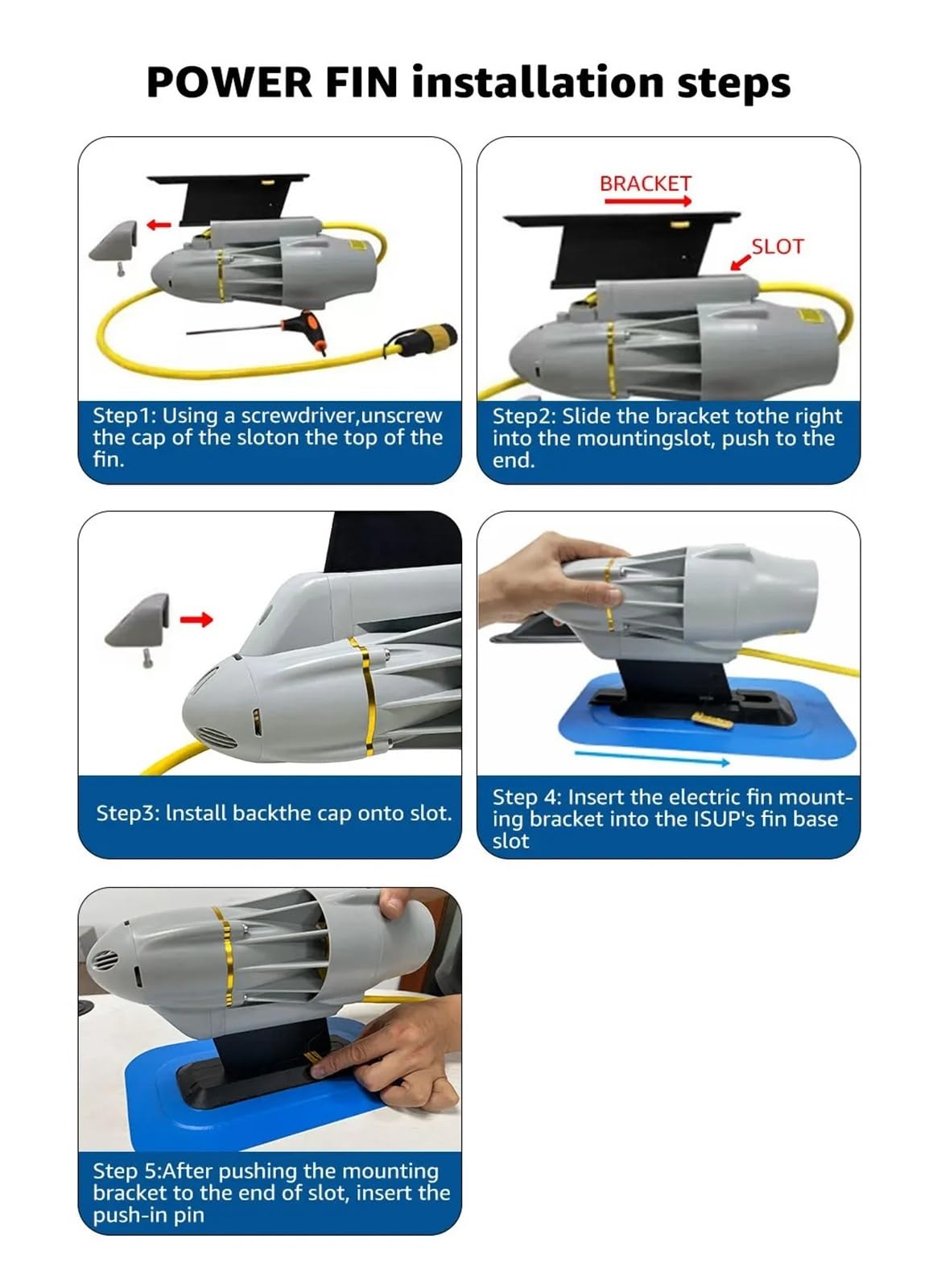 POWER FIN installation steps

Step1: Using a screwdriver,unscrew the cap of the sloton the top of the fin.

BRACKET

SLOT

Step2: Slide the bracket tothe right into the mountingslot, push to the end.

Step3: lnstall backthe cap onto slot.

Step 4: Insert the electric fin mounting bracket into the ISUP's fin base slot

Step 5:After pushing the mounting bracket to the end of slot, insert the push-in pin